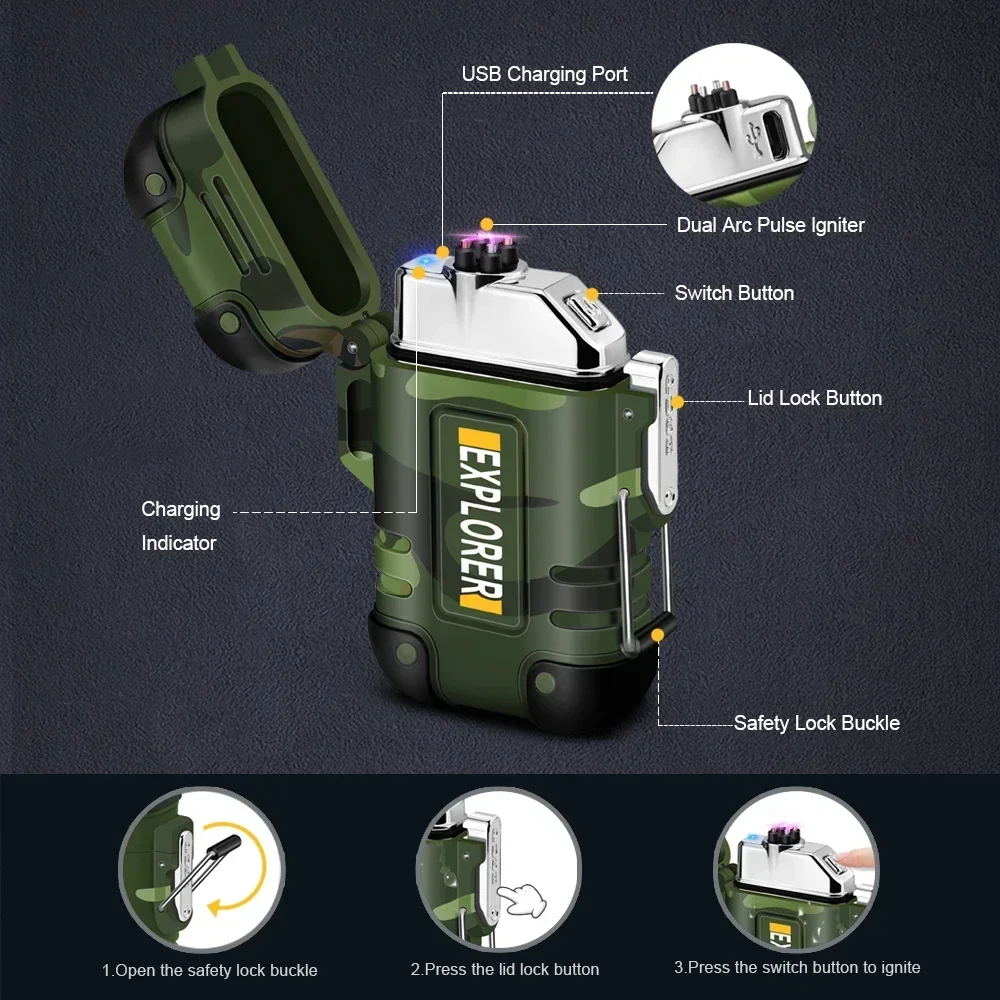 USB Charging Port

Dual Arc Pulse Igniter

Switch Button

Lid Lock Button

Charging Indicator

EXPLORER

Safety Lock Buckle

1.Open the safety lock buckle

2.Press the lid lock button

3.Press the switch button to ignite