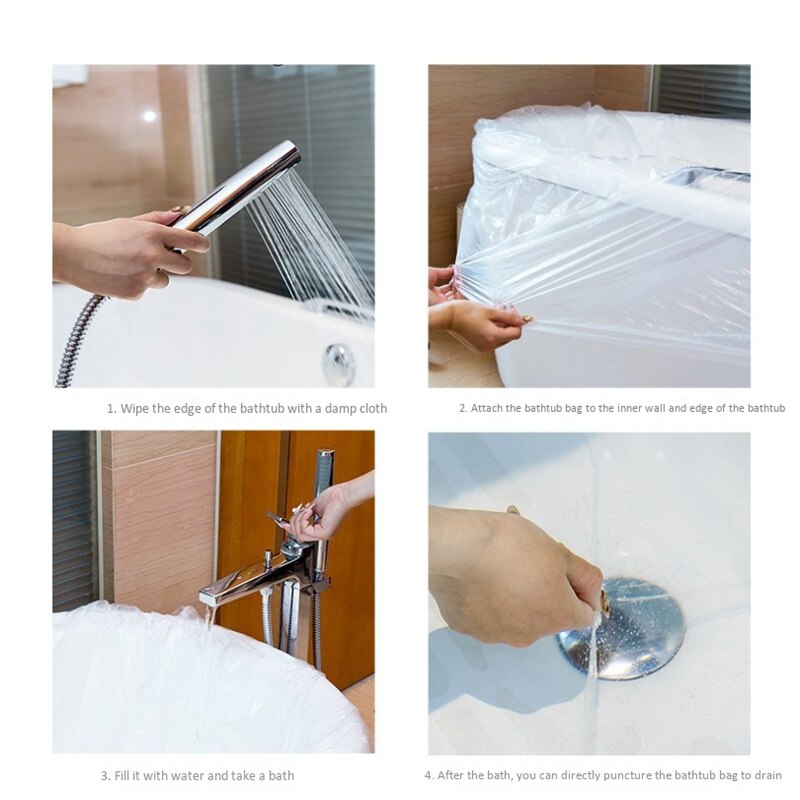 1. Wipe the edge of the bathtub with a damp cloth

2. Attach the bathtub bag to the inner wall and edge of the bathtub

3. Fill it with water and take a bath

4. After the bath, you can directly puncture the bathtub bag to drain