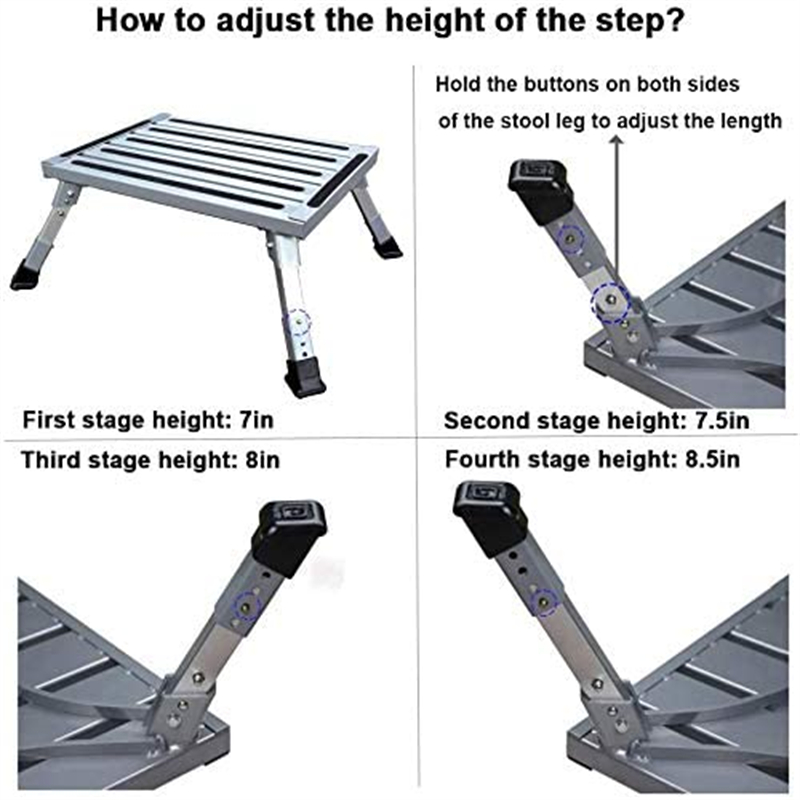 How to adjust the height of the step?

Hold the buttons on both sides of the stool leg to adjust the length

First stage height: 7in

Second stage height: 7.5in

Third stage height: 8in

Fourth stage height: 8.5in