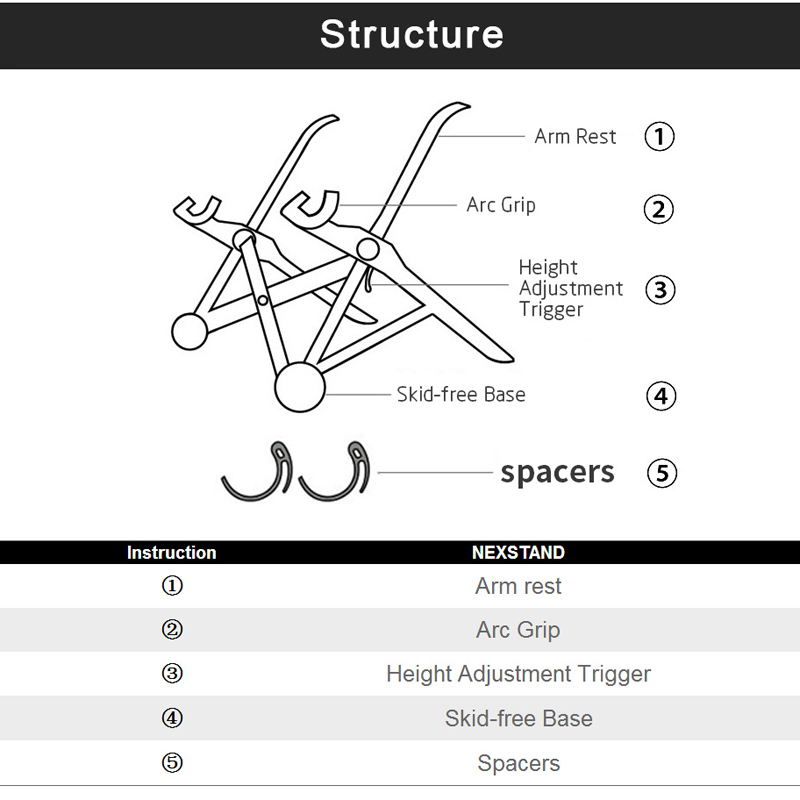 Structure

Arm Rest ①

Arc Grip ②

Height Adjustment Trigger ③

Skid-free Base ④

spacers ⑤

| Instruction | NEXSTAND |
|---|---|
| ① | Arm rest |
| ② | Arc Grip |
| ③ | Height Adjustment Trigger |
| ④ | Skid-free Base |
| ⑤ | Spacers |