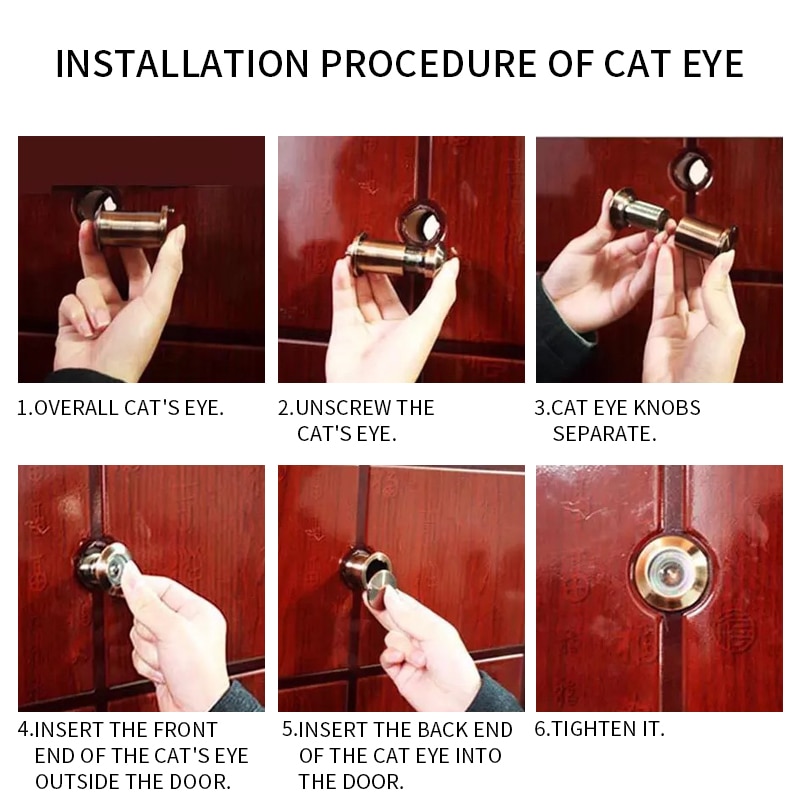 INSTALLATION PROCEDURE OF CAT EYE

1.OVERALL CAT'S EYE.

2.UNSCREW THE CAT'S EYE.

3.CAT EYE KNOBS SEPARATE.

4.INSERT THE FRONT END OF THE CAT'S EYE OUTSIDE THE DOOR.

5.INSERT THE BACK END OF THE CAT EYE INTO THE DOOR.

6.TIGHTEN IT.