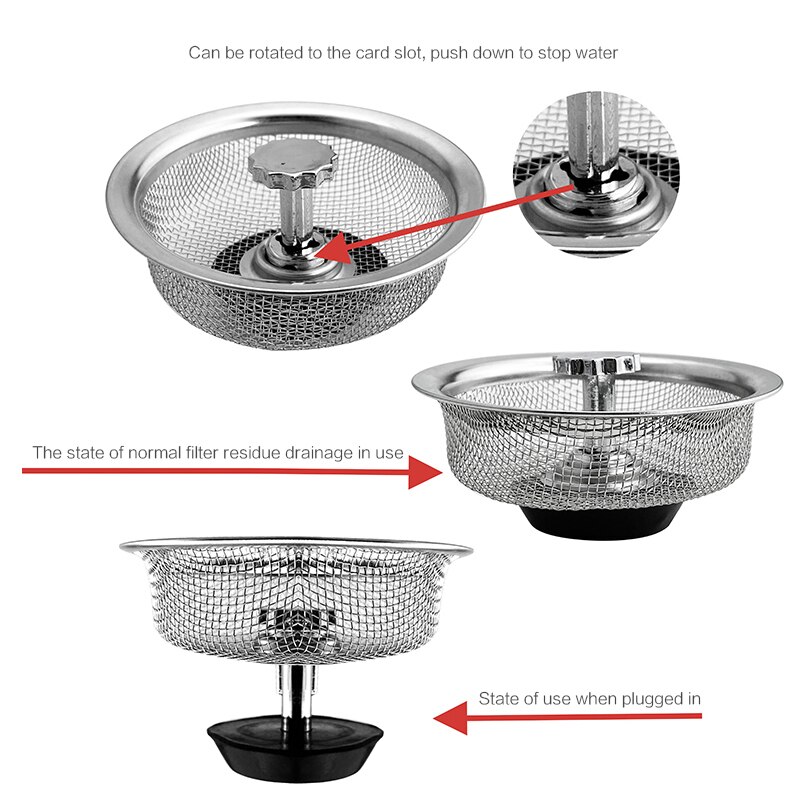 Can be rotated to the card slot, push down to stop water

The state of normal filter residue drainage in use

State of use when plugged in