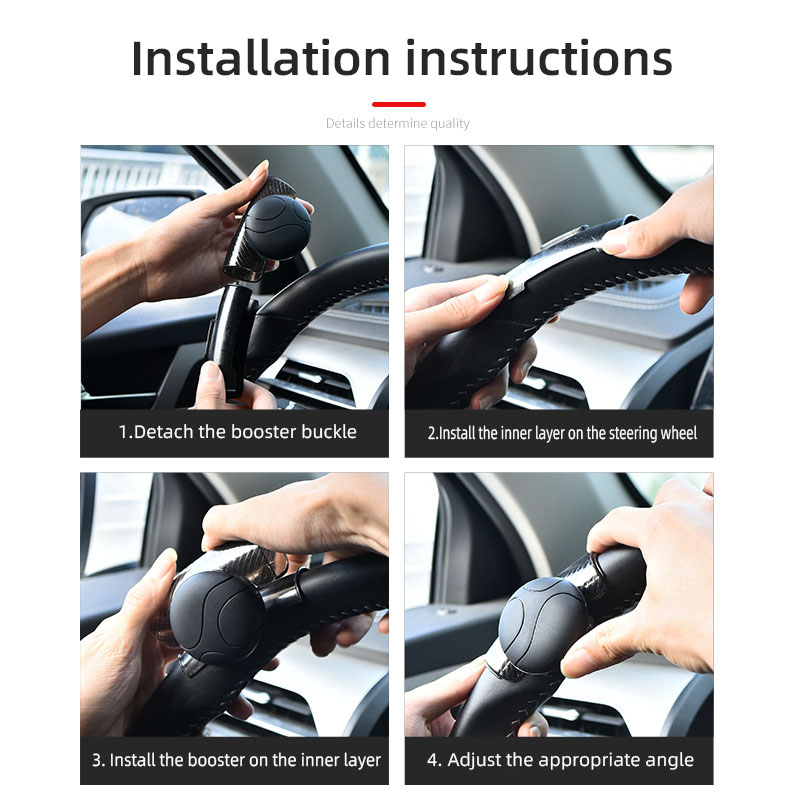 Installation instructions

Details determine quality

1.Detach the booster buckle

2.Install the inner layer on the steering wheel

3. Install the booster on the inner layer

4. Adjust the appropriate angle