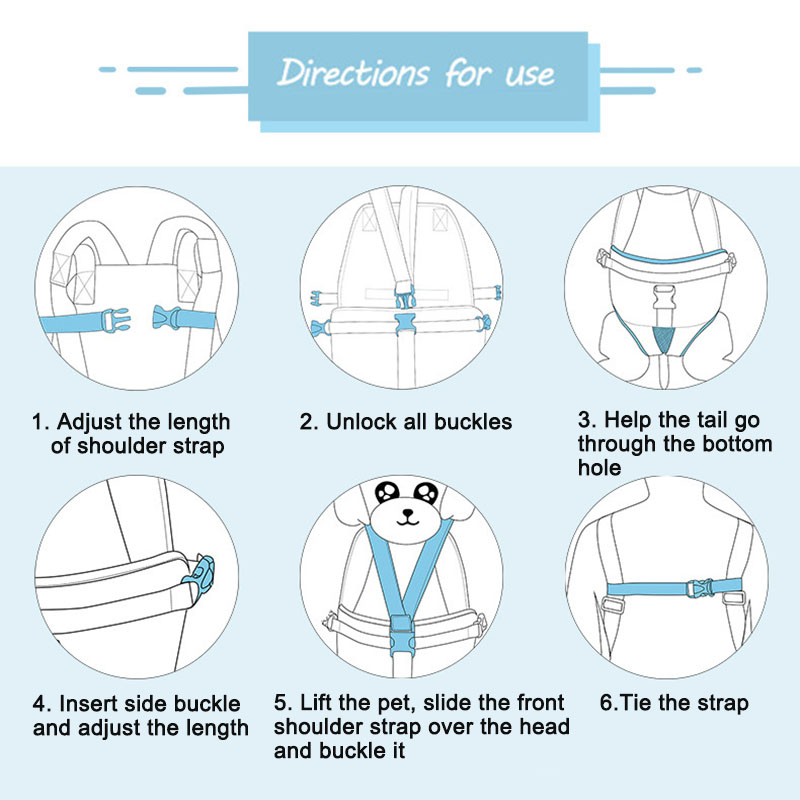 Directions for use

1. Adjust the length of shoulder strap

2. Unlock all buckles

3. Help the tail go through the bottom hole

4. Insert side buckle and adjust the length

5. Lift the pet, slide the front shoulder strap over the head and buckle it

6.Tie the strap