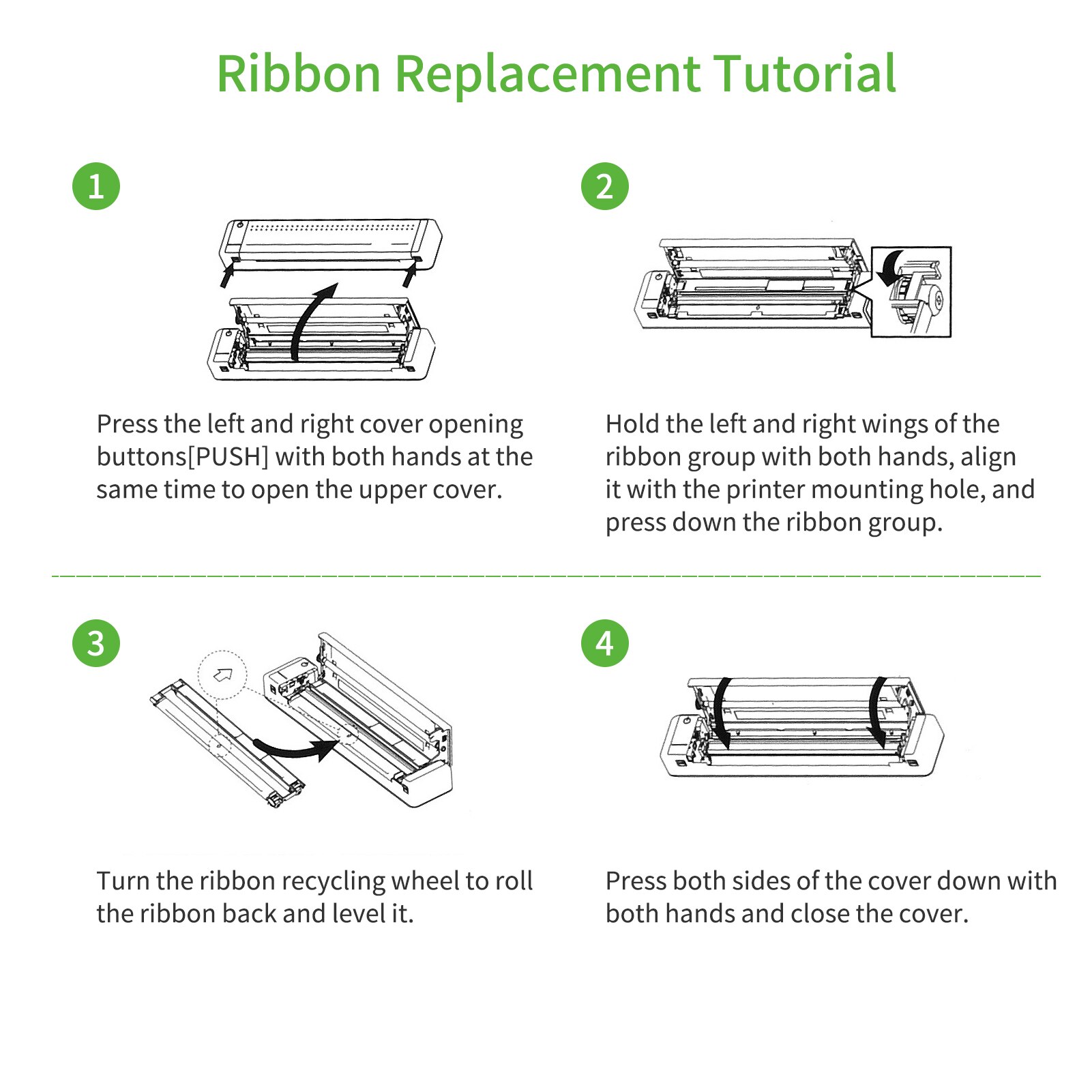 Ribbon Replacement Tutorial

1

Press the left and right cover opening buttons[PUSH] with both hands at the same time to open the upper cover.

2

Hold the left and right wings of the ribbon group with both hands, align it with the printer mounting hole, and press down the ribbon group.

3

Turn the ribbon recycling wheel to roll the ribbon back and level it.

4

Press both sides of the cover down with both hands and close the cover.