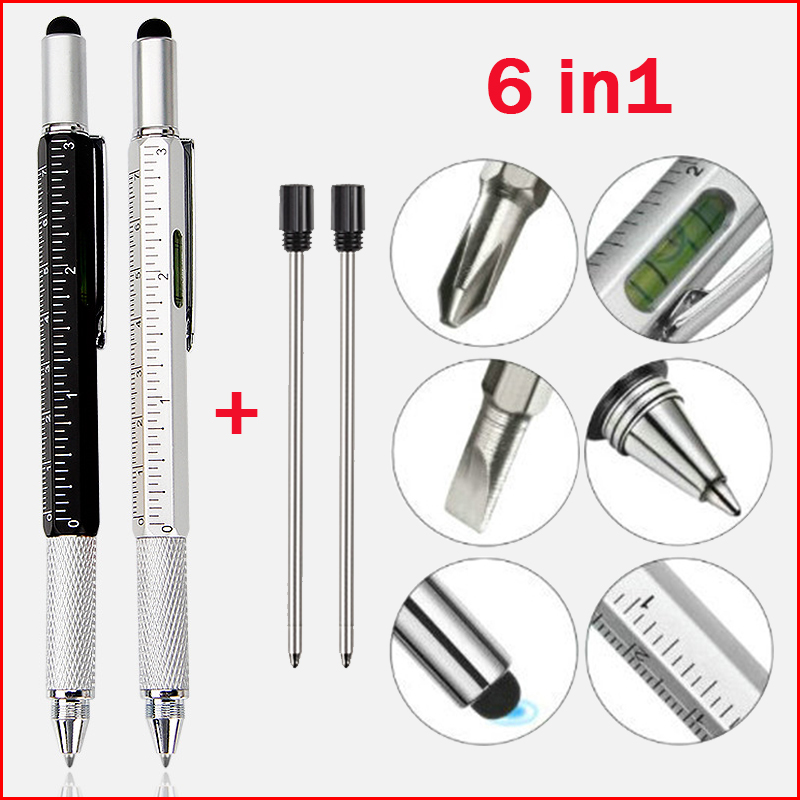 6 in1

+