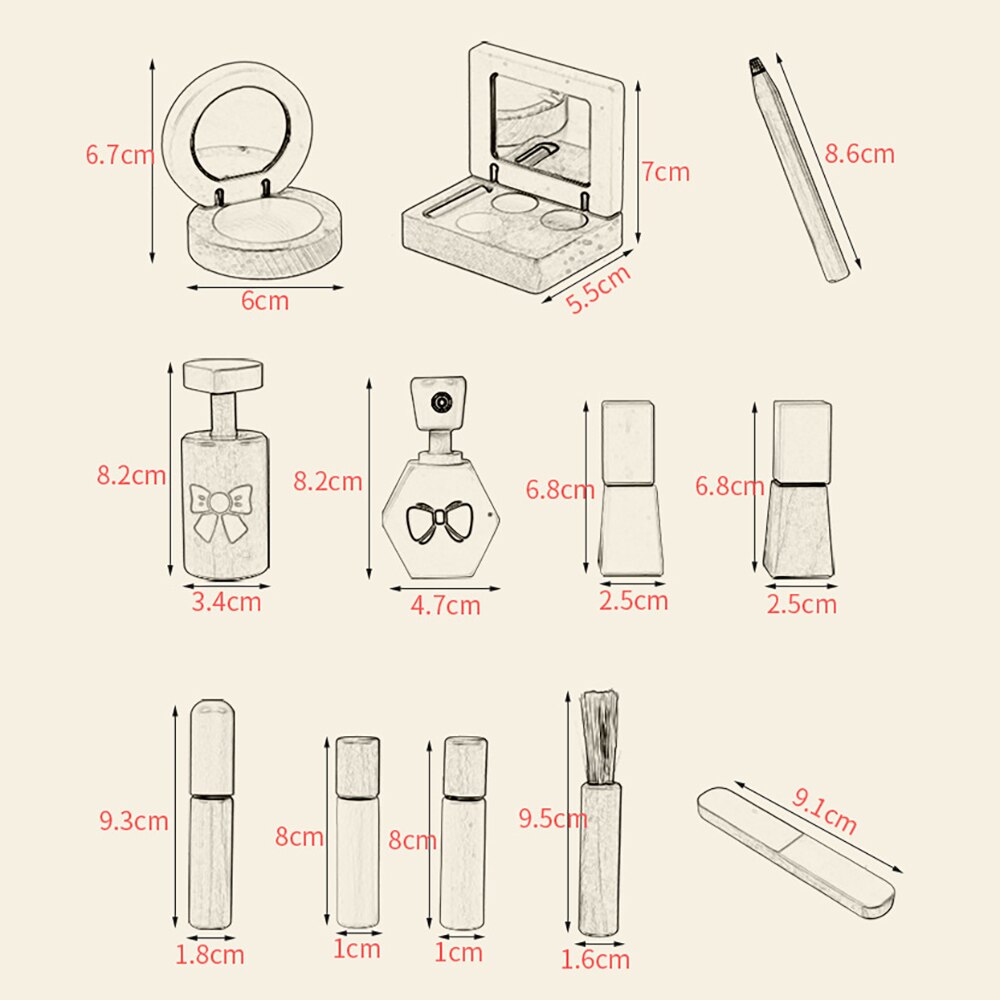 6.7cm
6cm
7cm
5.5cm
8.6cm
8.2cm
3.4cm
8.2cm
4.7cm
6.8cm
2.5cm
6.8cm
2.5cm
9.3cm
1.8cm
8cm
1cm
8cm
1cm
9.5cm
1.6cm
9.1cm