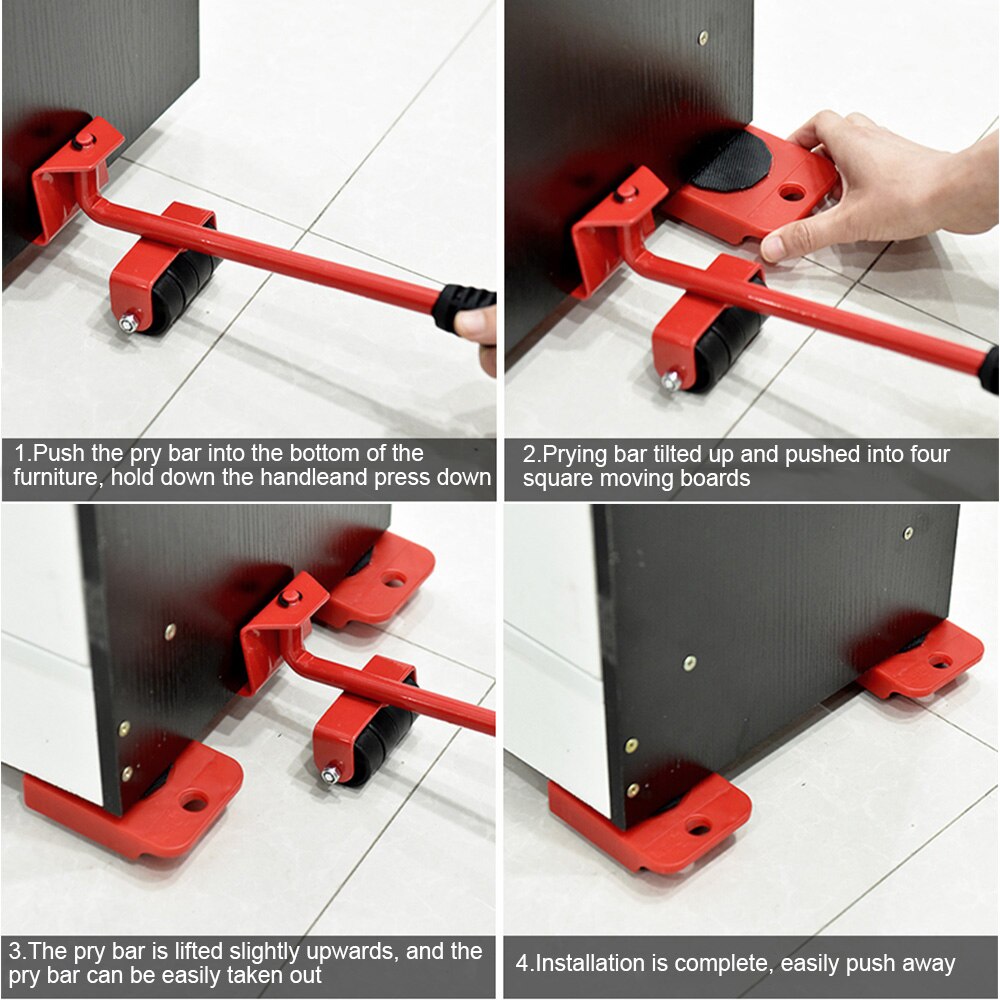 1.Push the pry bar into the bottom of the furniture, hold down the handleand press down

2.Prying bar tilted up and pushed into four square moving boards

3.The pry bar is lifted slightly upwards, and the pry bar can be easily taken out

4.Installation is complete, easily push away