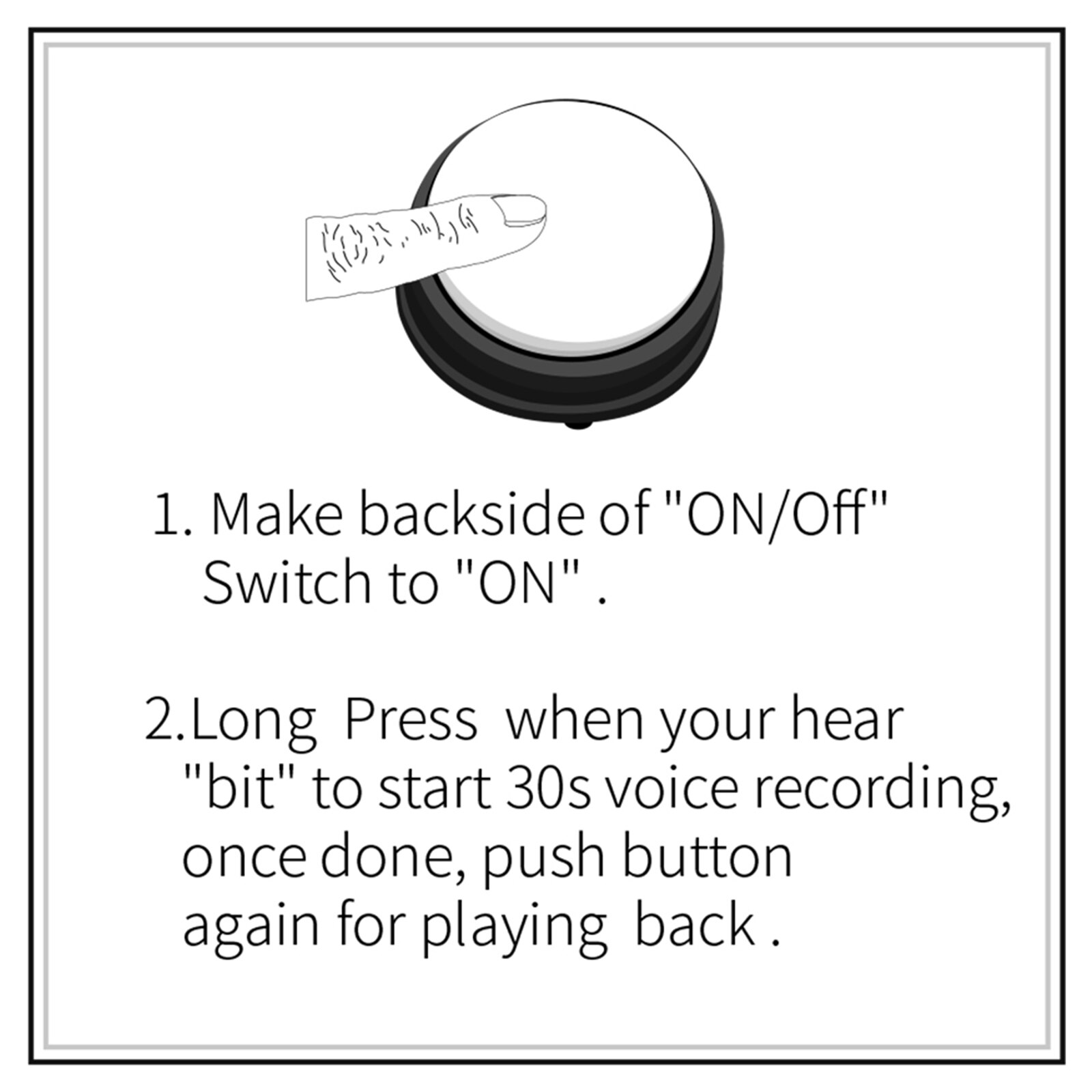 1. Make backside of "ON/Off" Switch to "ON" .

2.Long Press when your hear "bit" to start 30s voice recording, once done, push button again for playing back .