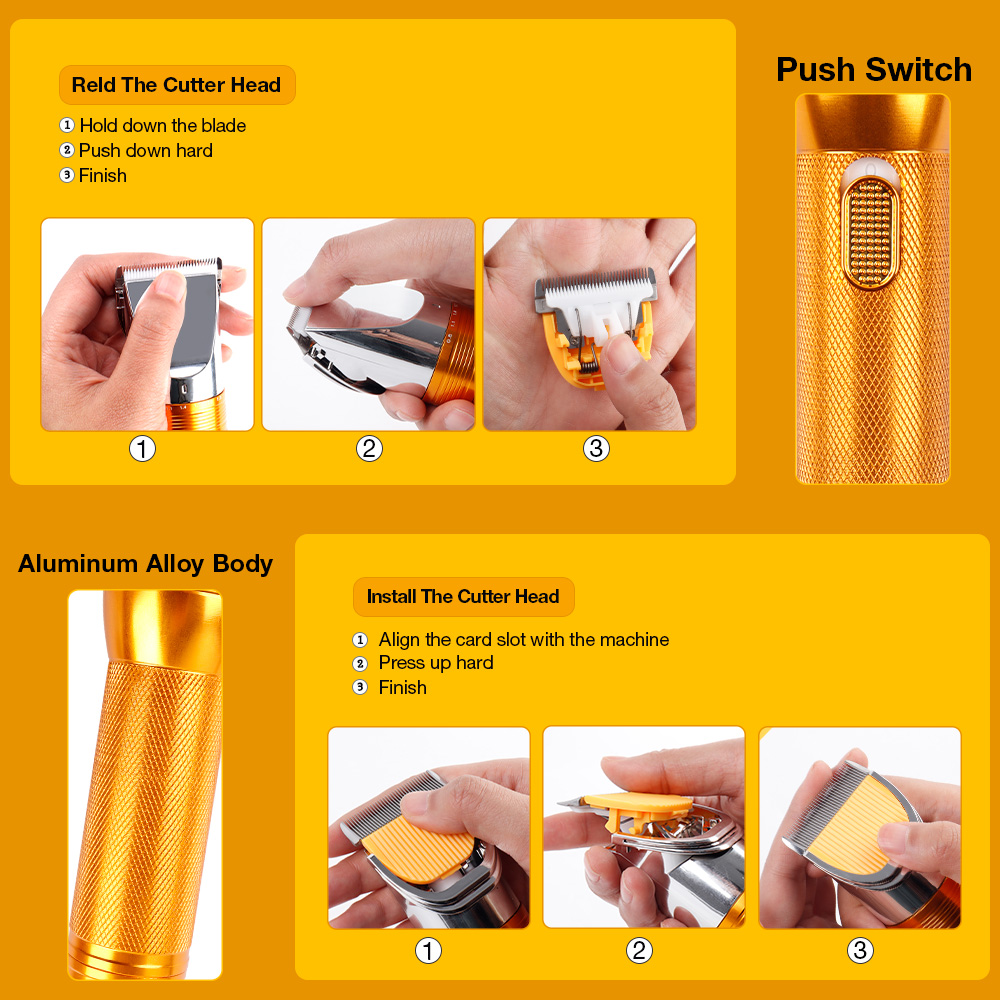 Reld The Cutter Head

① Hold down the blade
② Push down hard
③ Finish

①
②
③

Push Switch

Aluminum Alloy Body

Install The Cutter Head

① Align the card slot with the machine
② Press up hard
③ Finish

①
②
③