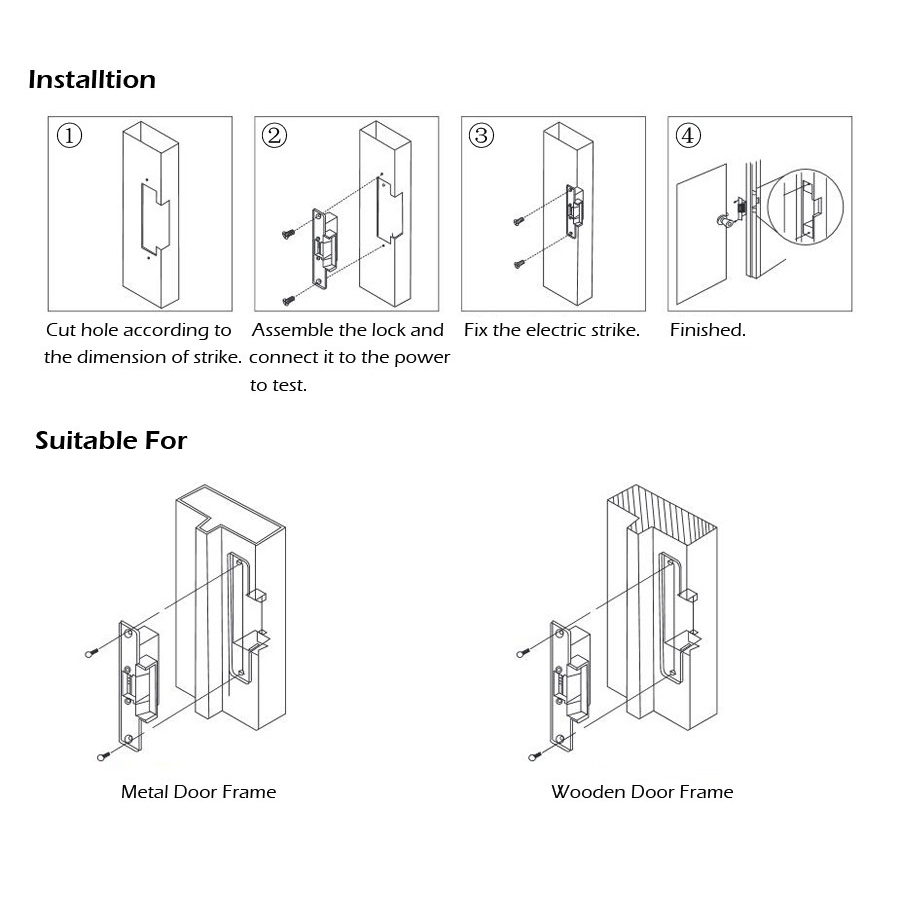 Installtion

①

Cut hole according to the dimension of strike.

②

Assemble the lock and connect it to the power to test.

③

Fix the electric strike.

④

Finished.

Suitable For

Metal Door Frame

Wooden Door Frame