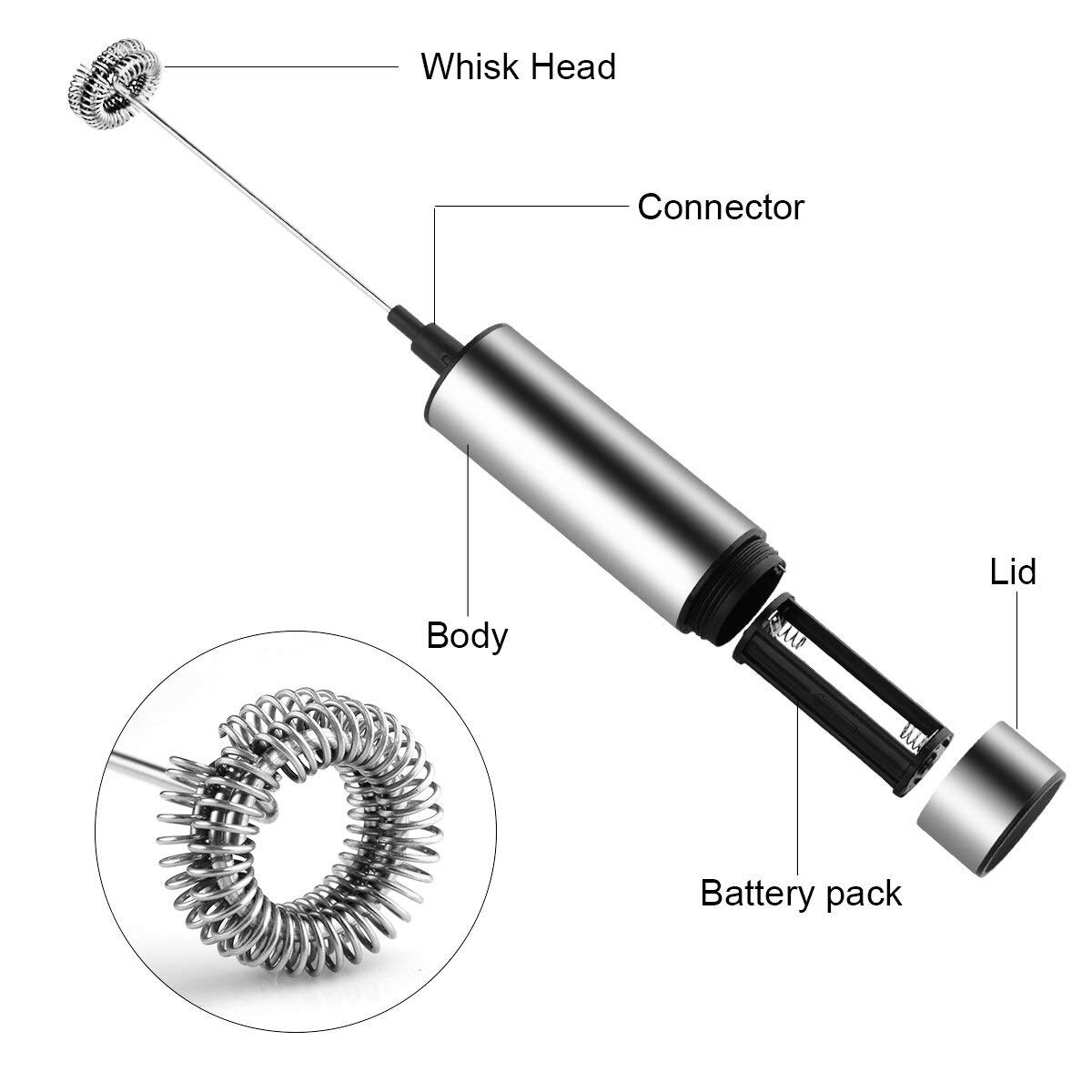 Whisk Head

Connector

Lid

Body

Battery pack