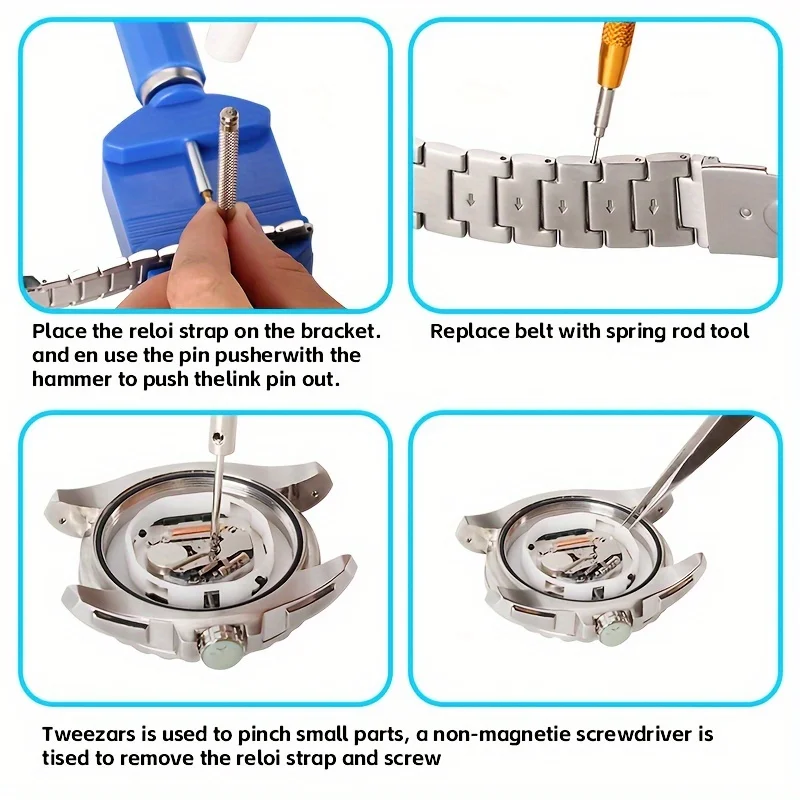 Place the reloi strap on the bracket. and en use the pin pusherwith the hammer to push thelink pin out.

Replace belt with spring rod tool

Tweezars is used to pinch small parts, a non-magnetie screwdriver is tised to remove the reloi strap and screw