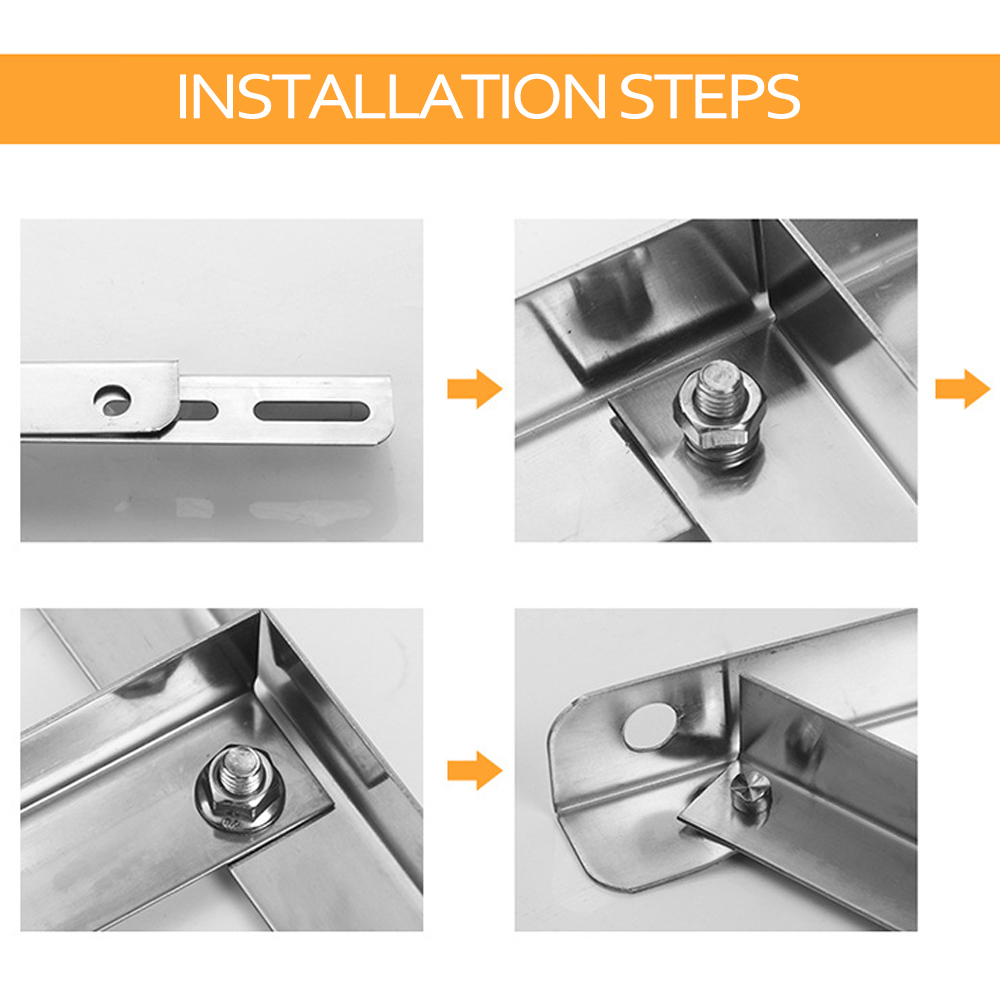 INSTALLATION STEPS