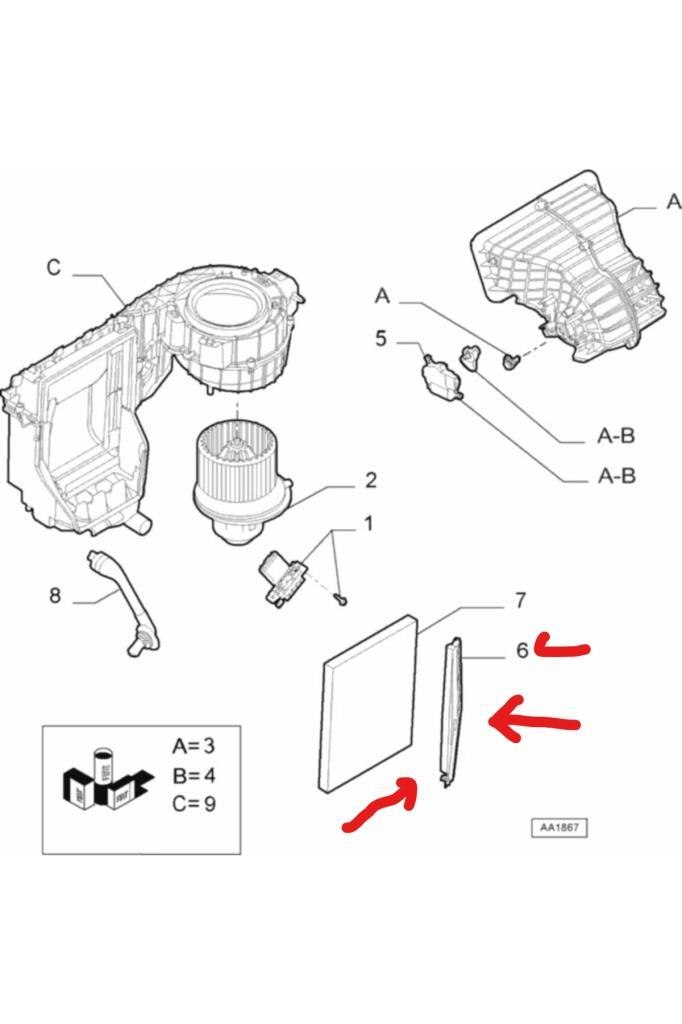 A
C
A
5
A-B
A-B
2
1
8
7
6
A=3
B=4
C=9
AA1867