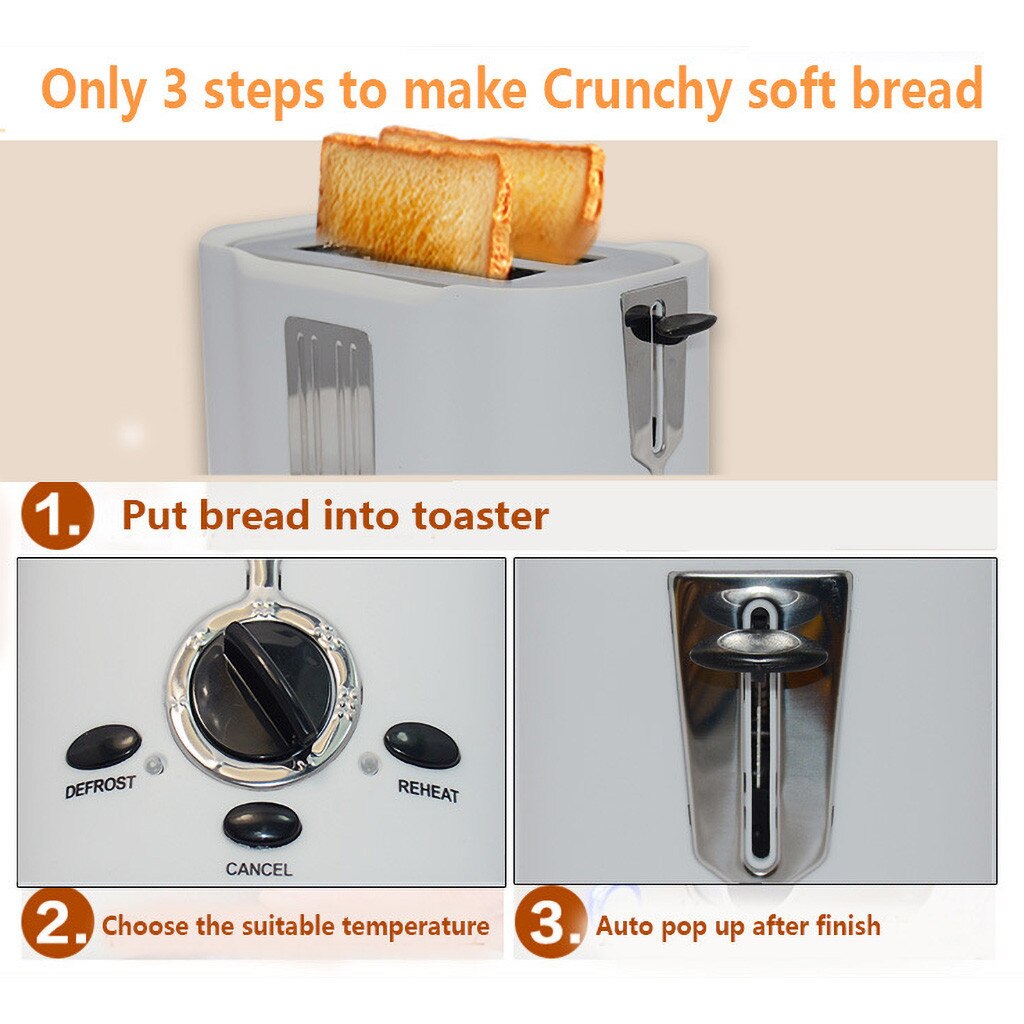 Only 3 steps to make Crunchy soft bread

1. Put bread into toaster

DEFROST

REHEAT

CANCEL

2. Choose the suitable temperature

3. Auto pop up after finish