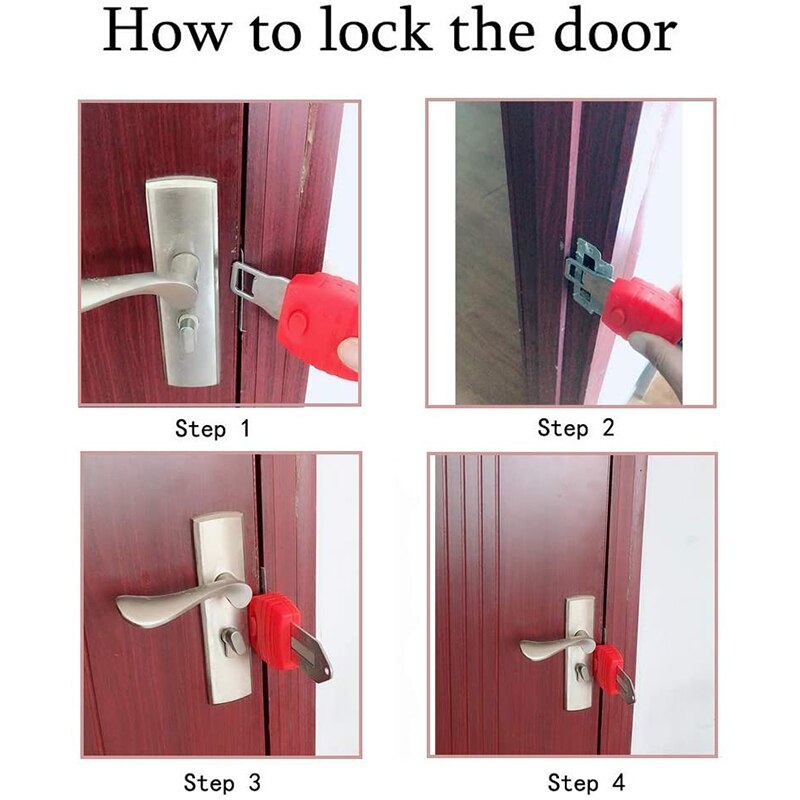 How to lock the door

Step 1

Step 2

Step 3

Step 4