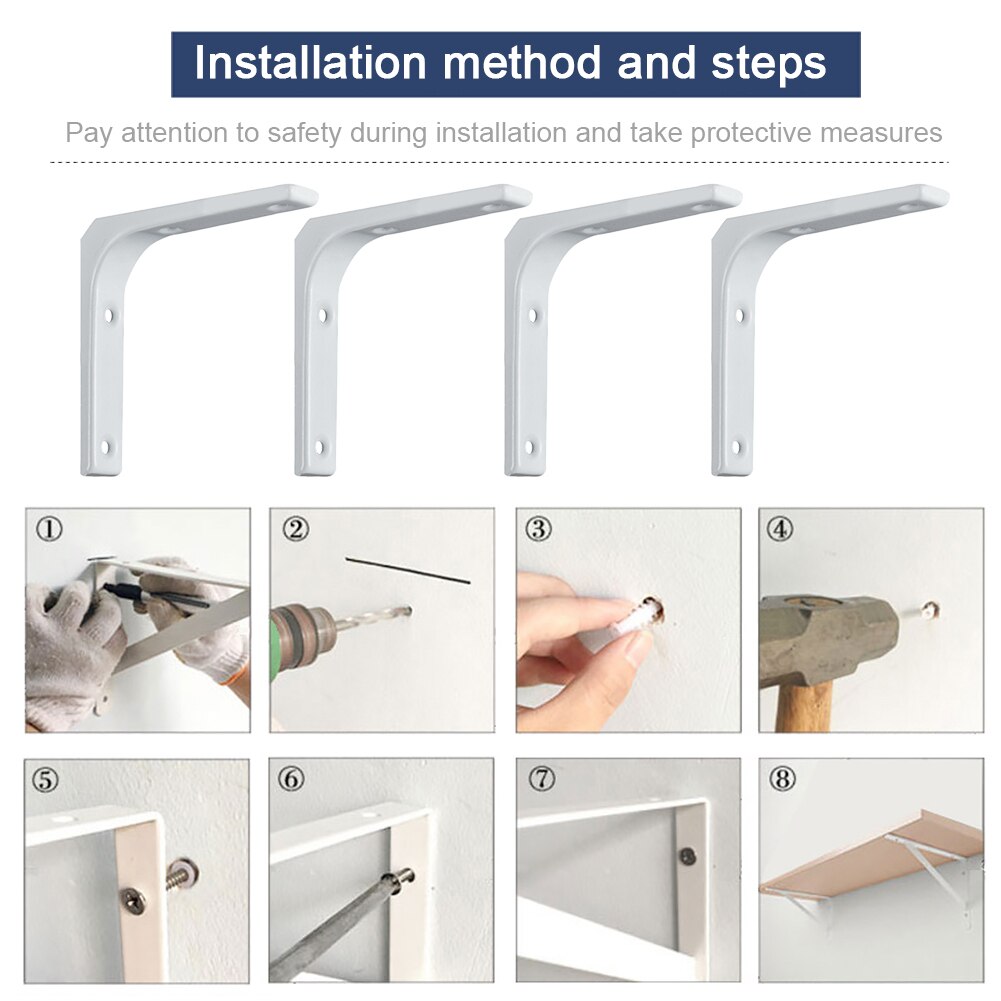 Installation method and steps

Pay attention to safety during installation and take protective measures

①

②

③

④

⑤

⑥

⑦

⑧