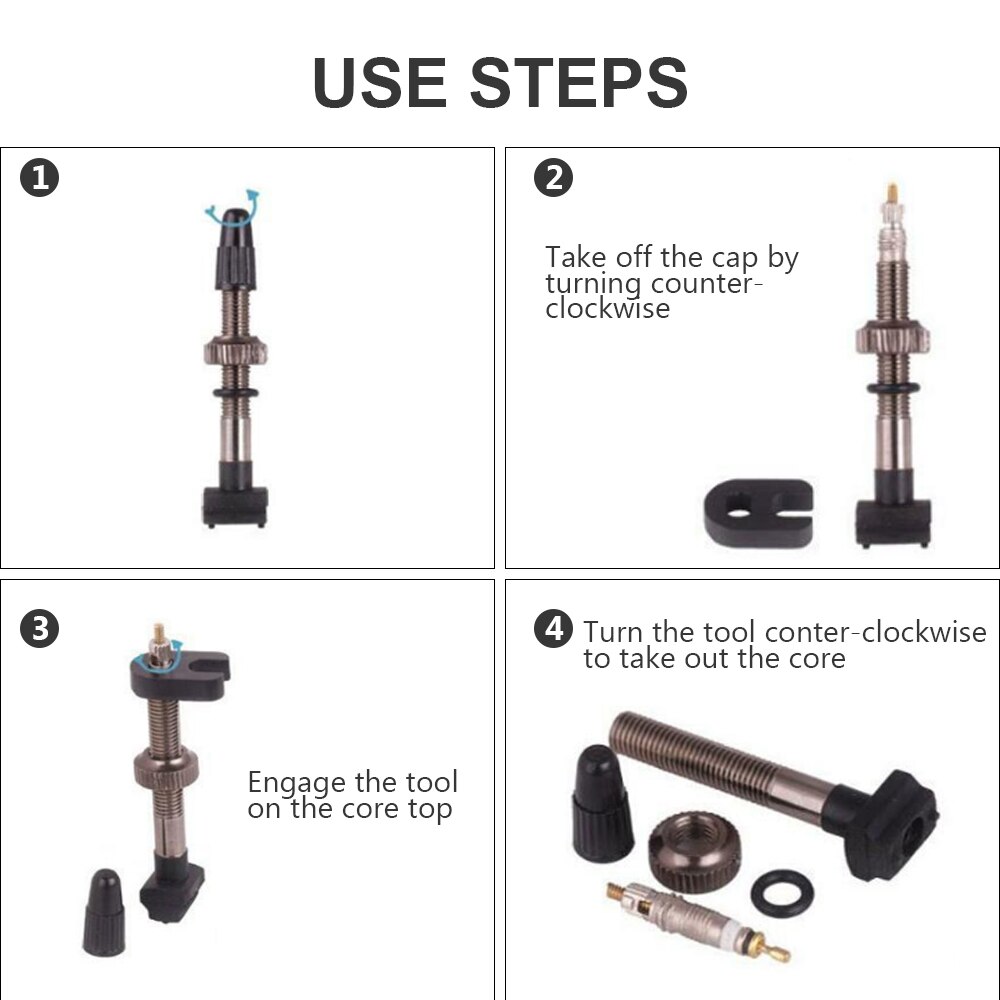 USE STEPS

1

2

Take off the cap by turning counter-clockwise

3

Engage the tool on the core top

4 Turn the tool conter-clockwise to take out the core