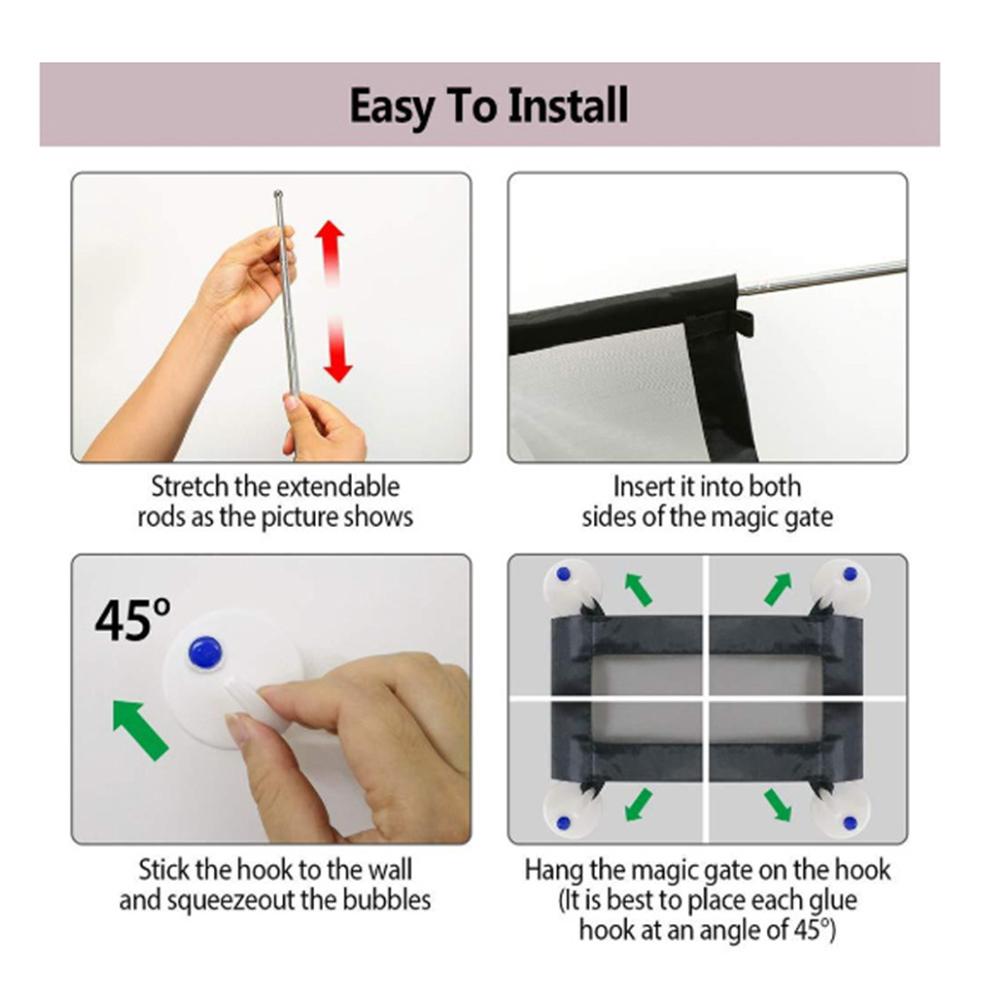 Easy To Install

Stretch the extendable rods as the picture shows

Insert it into both sides of the magic gate

45°

Stick the hook to the wall and squeezeout the bubbles

Hang the magic gate on the hook (It is best to place each glue hook at an angle of 45°)