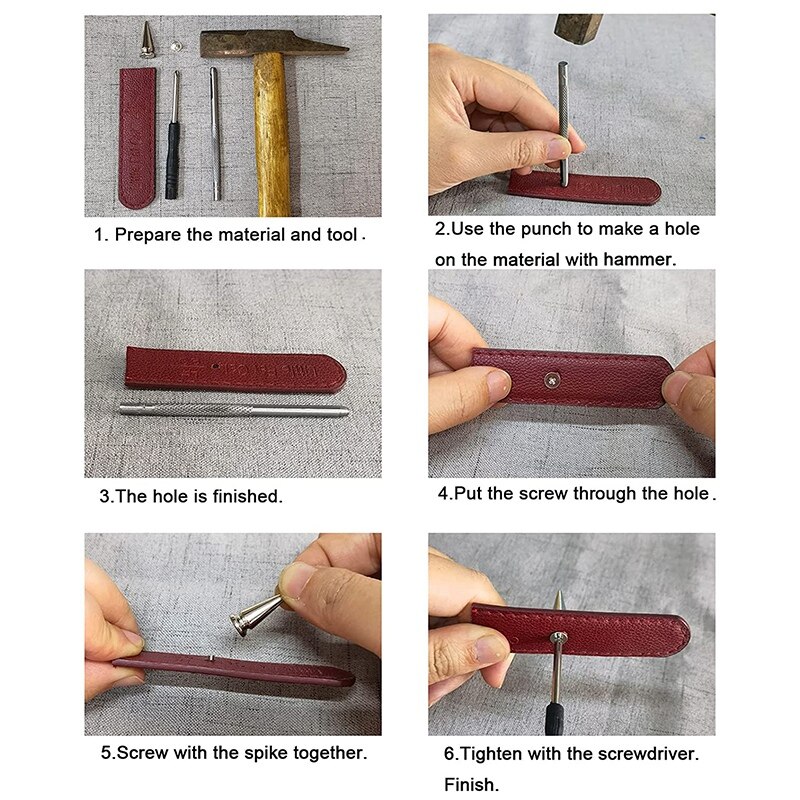 1. Prepare the material and tool .

2.Use the punch to make a hole on the material with hammer.

3.The hole is finished.

4.Put the screw through the hole .

5.Screw with the spike together.

6.Tighten with the screwdriver. Finish.