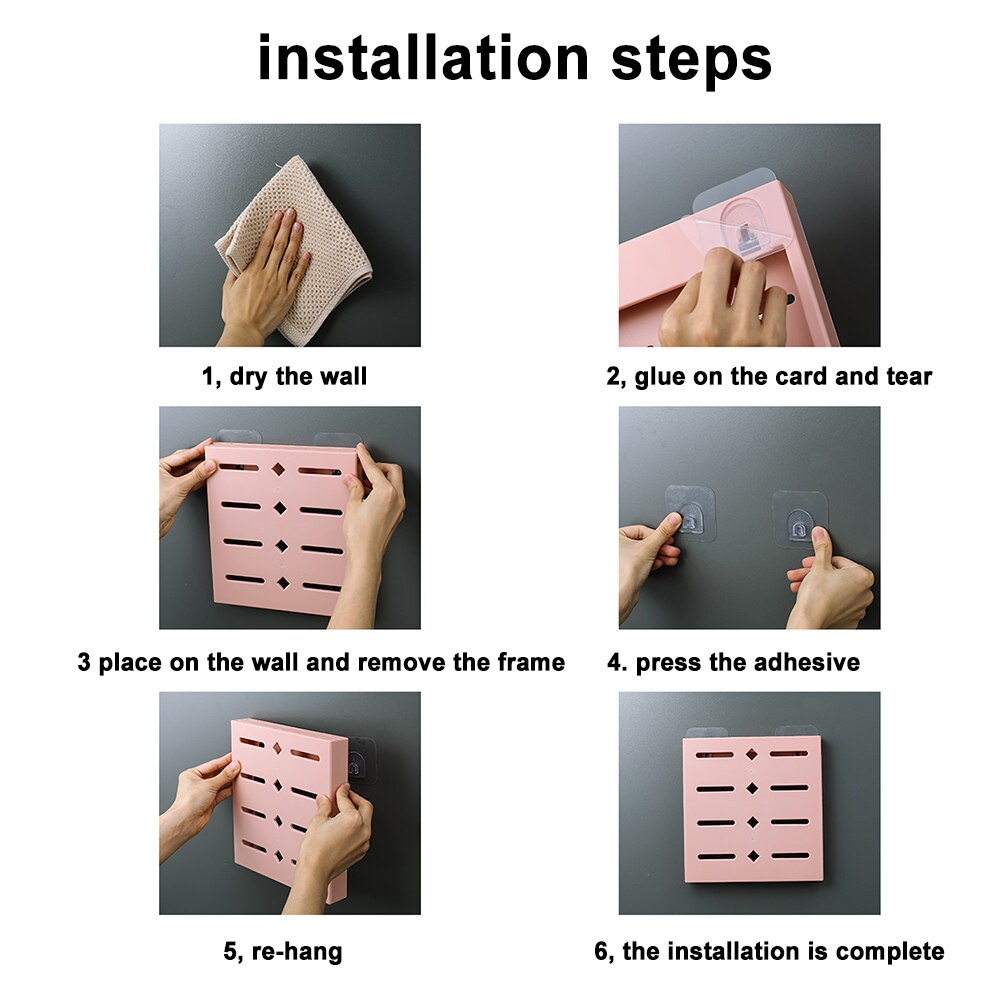 installation steps

1, dry the wall

2, glue on the card and tear

3 place on the wall and remove the frame

4. press the adhesive

5, re-hang

6, the installation is complete