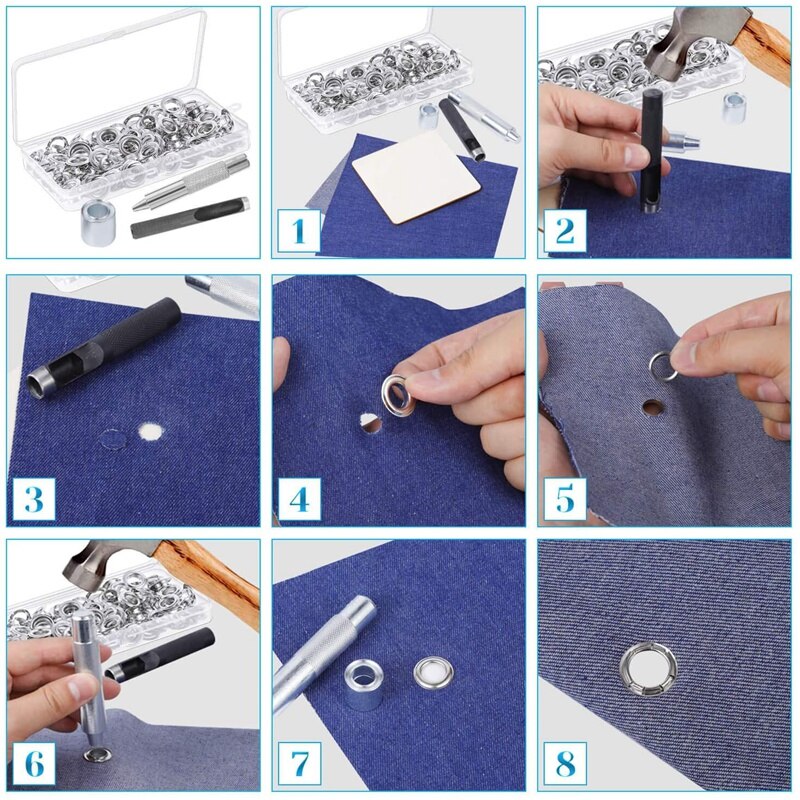 1
2
3
4
5
6
7
8