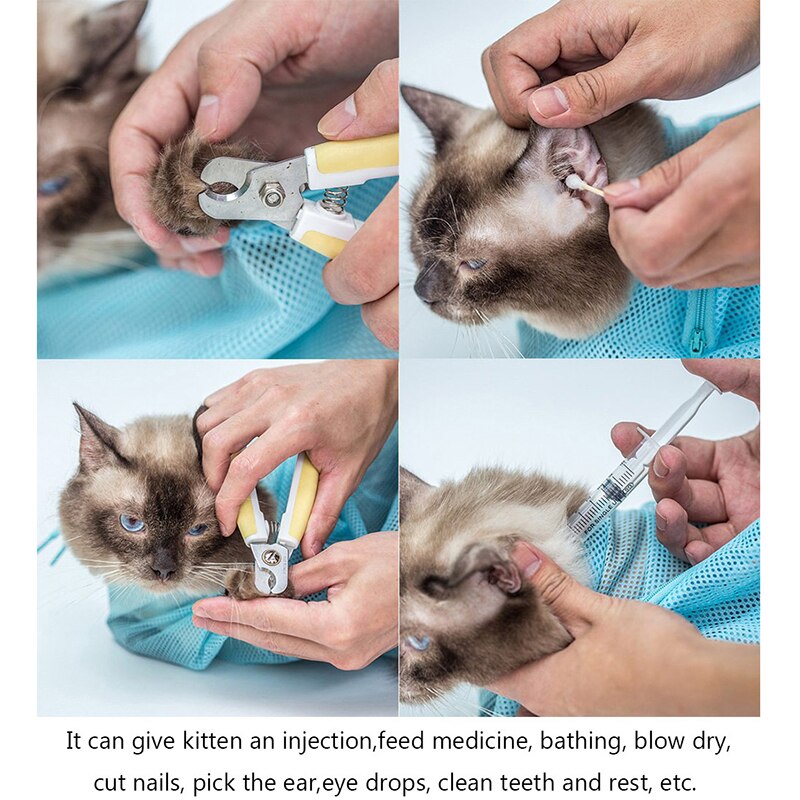 It can give kitten an injection,feed medicine, bathing, blow dry, cut nails, pick the ear,eye drops, clean teeth and rest, etc.