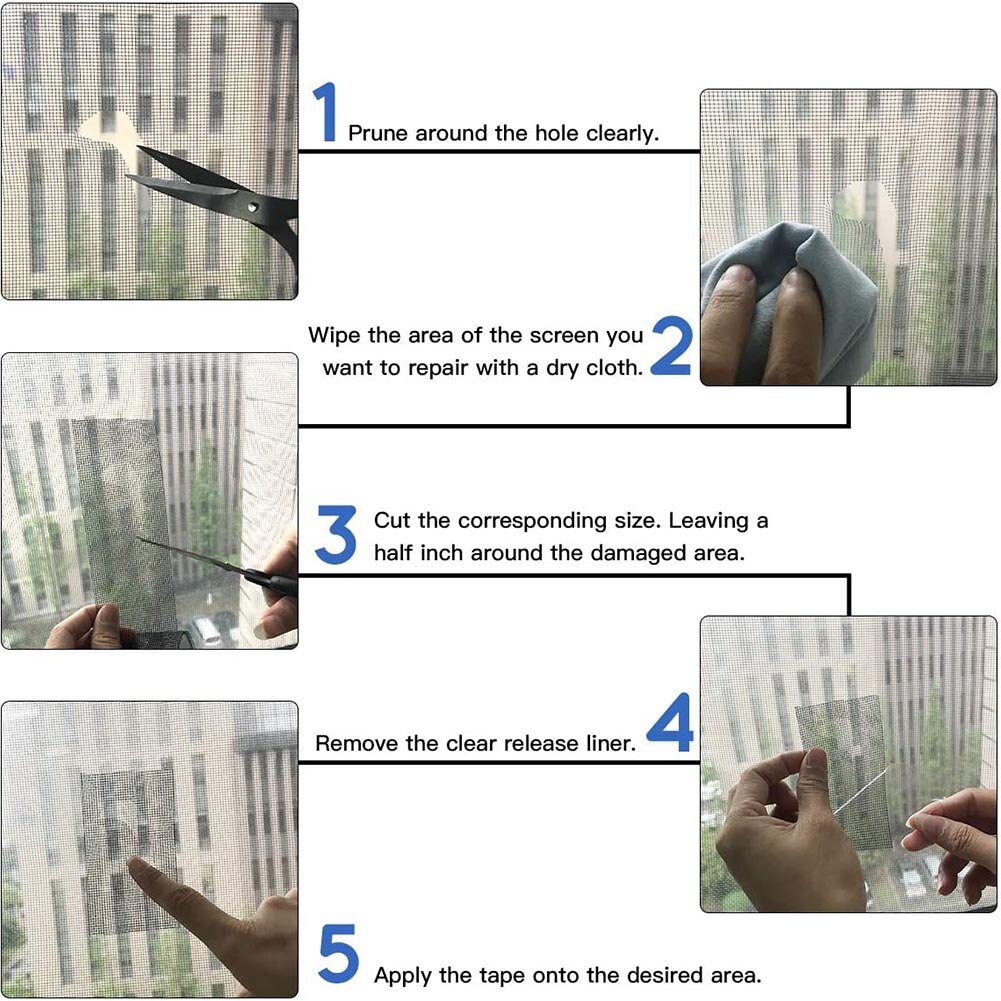 1 Prune around the hole clearly.

Wipe the area of the screen you want to repair with a dry cloth. 2

3 Cut the corresponding size. Leaving a half inch around the damaged area.

Remove the clear release liner. 4

5 Apply the tape onto the desired area.