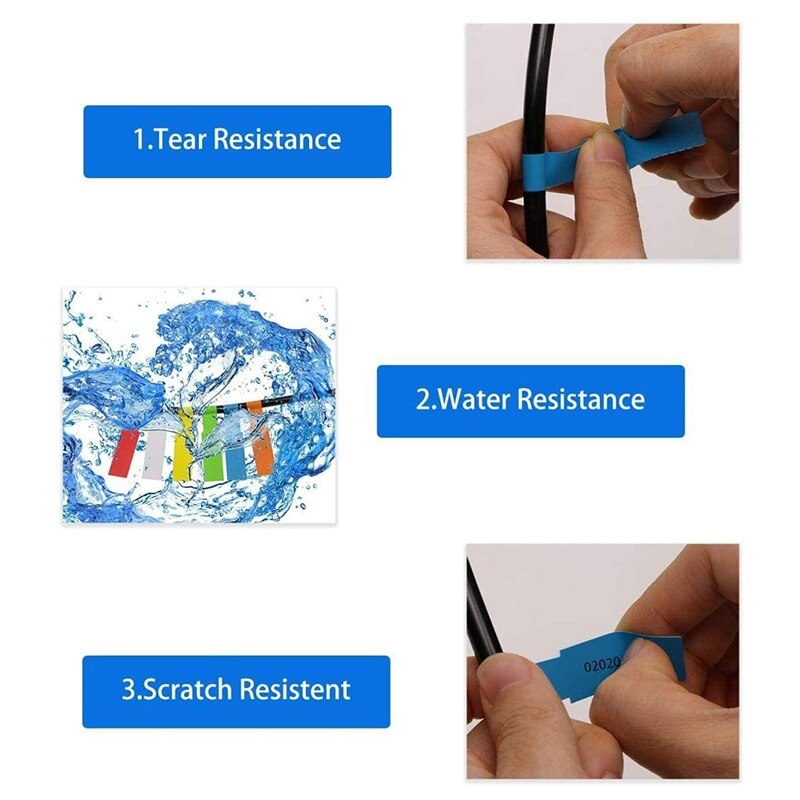 1.Tear Resistance

2.Water Resistance

3.Scratch Resistent

02020