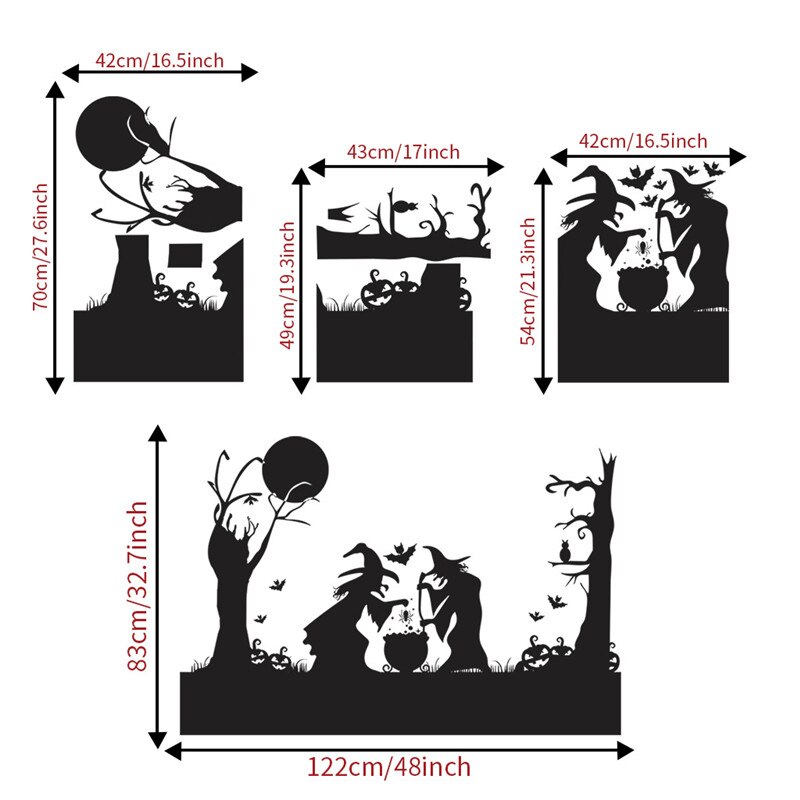 42cm/16.5inch
70cm/27.6inch
43cm/17inch
49cm/19.3inch
42cm/16.5inch
54cm/21.3inch
83cm/32.7inch
122cm/48inch