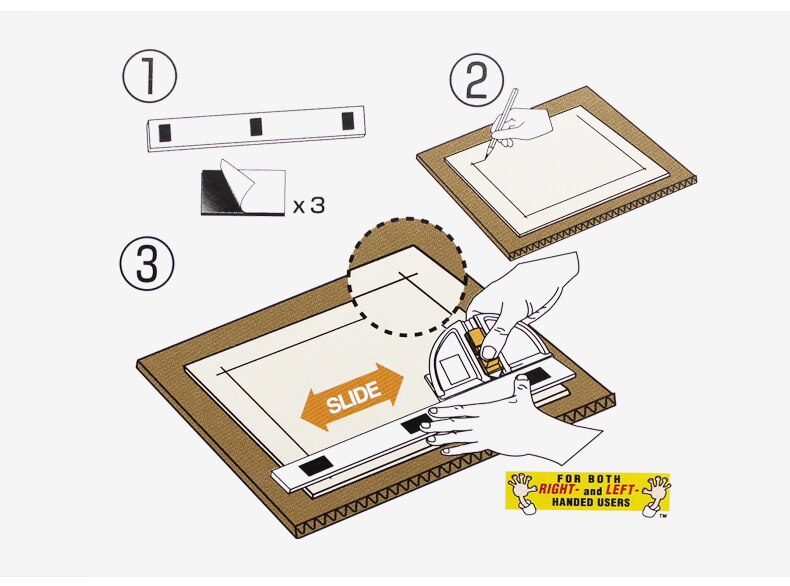 ①

x 3

②

③

SLIDE

FOR BOTH RIGHT- and LEFT- HANDED USERS

TM