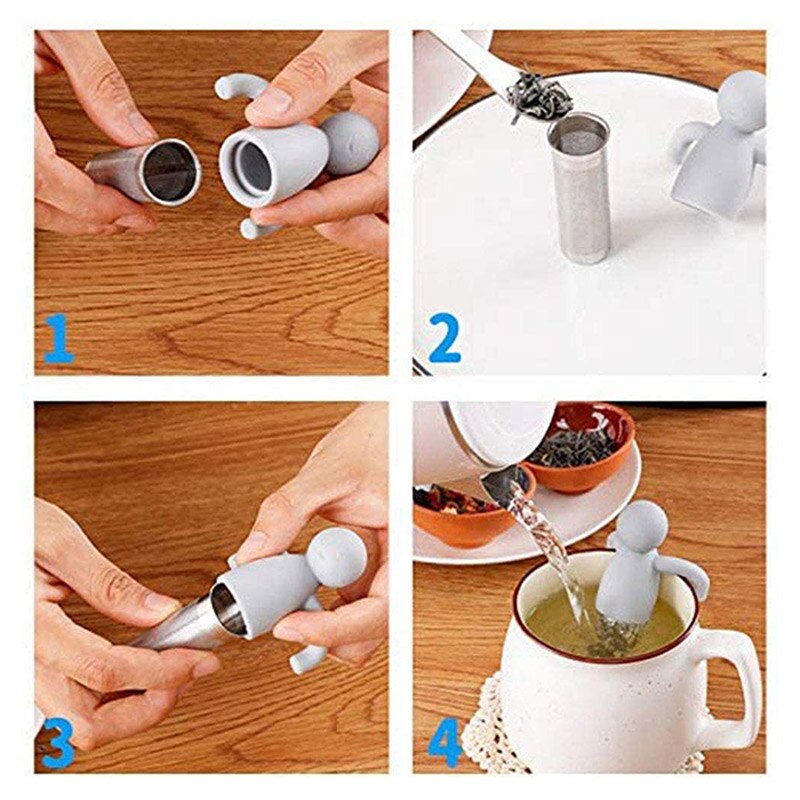 1

2

3

4