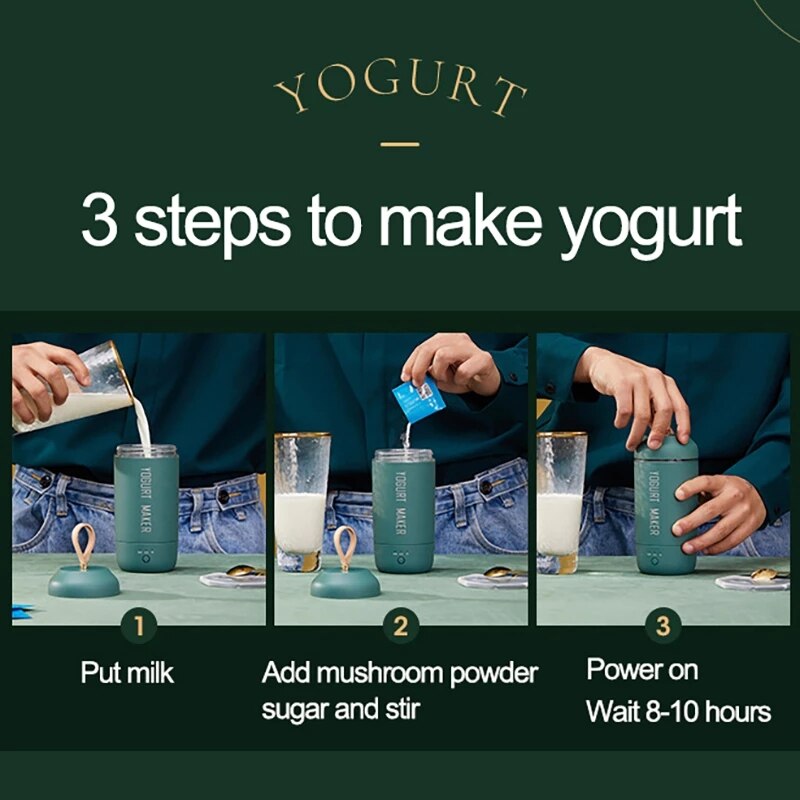 YOGURT

3 steps to make yogurt

YOGURT MAKER

YOGURT MAKER

YOGURT MAKER

1

Put milk

2

Add mushroom powder sugar and stir

3

Power on
Wait 8-10 hours