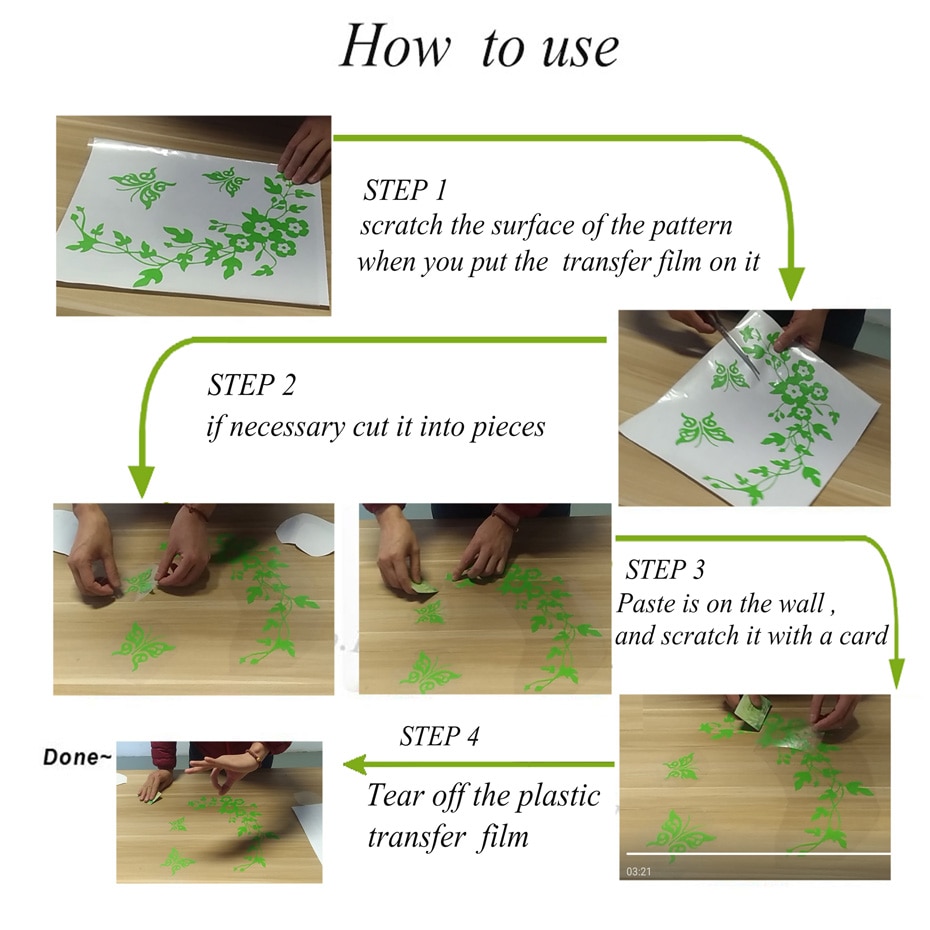 How to use

STEP 1
scratch the surface of the pattern when you put the transfer film on it

STEP 2
if necessary cut it into pieces

STEP 3
Paste is on the wall , and scratch it with a card

STEP 4
Tear off the plastic transfer film

Done~

03:21