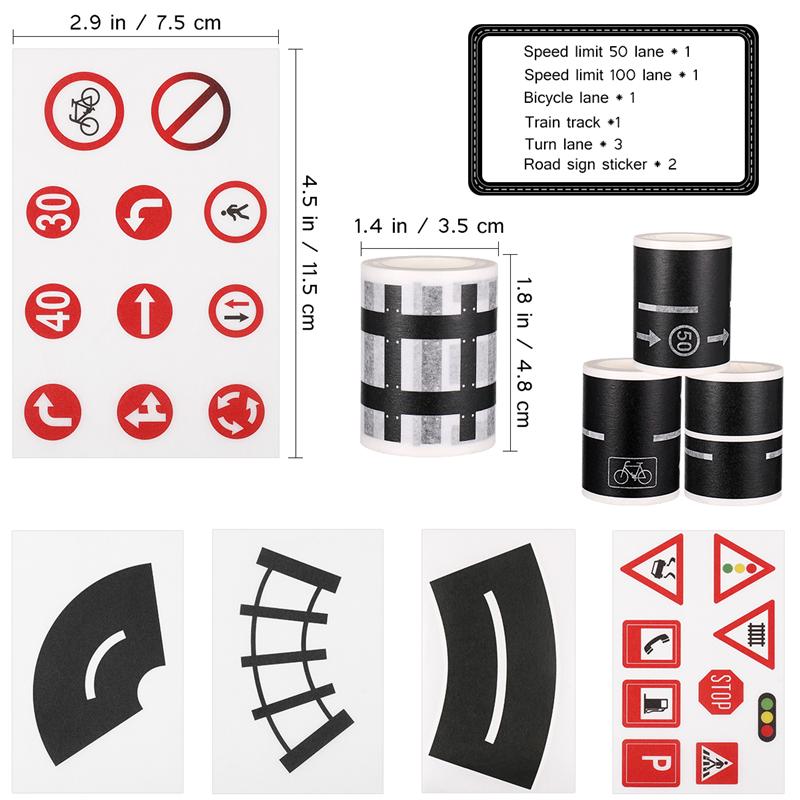 2.9 in / 7.5 cm

4.5 in / 11.5 cm

30

40

Speed limit 50 lane * 1
Speed limit 100 lane * 1
Bicycle lane * 1
Train track *1
Turn lane * 3
Road sign sticker * 2

1.4 in / 3.5 cm

1.8 in / 4.8 cm

50

STOP

P