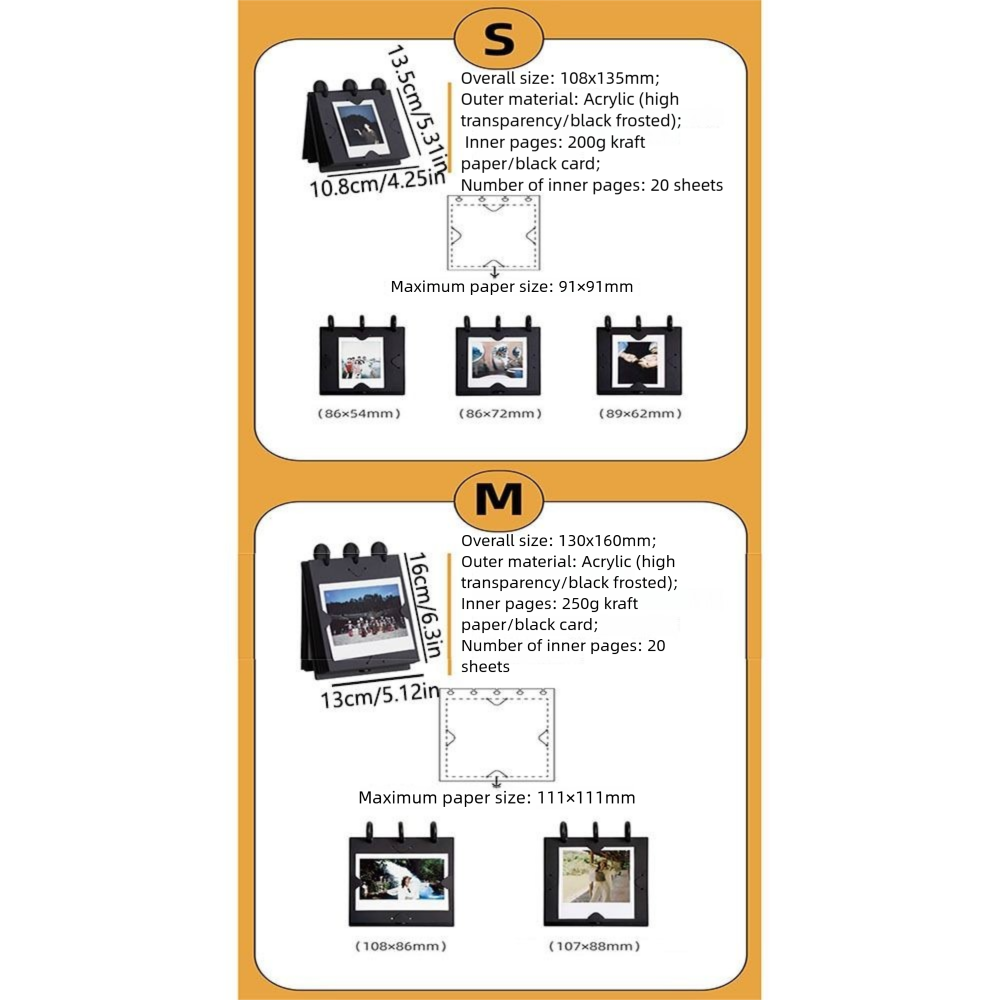 S

13.5cm/5.31in
10.8cm/4.25in

Overall size: 108x135mm;
Outer material: Acrylic (high transparency/black frosted);
Inner pages: 200g kraft paper/black card;
Number of inner pages: 20 sheets

Maximum paper size: 91×91mm

(86×54mm) (86×72mm) (89×62mm)

M

16cm/6.3in
13cm/5.12in

Overall size: 130x160mm;
Outer material: Acrylic (high transparency/black frosted);
Inner pages: 250g kraft paper/black card;
Number of inner pages: 20 sheets

Maximum paper size: 111×111mm

(108×86mm) (107×88mm)