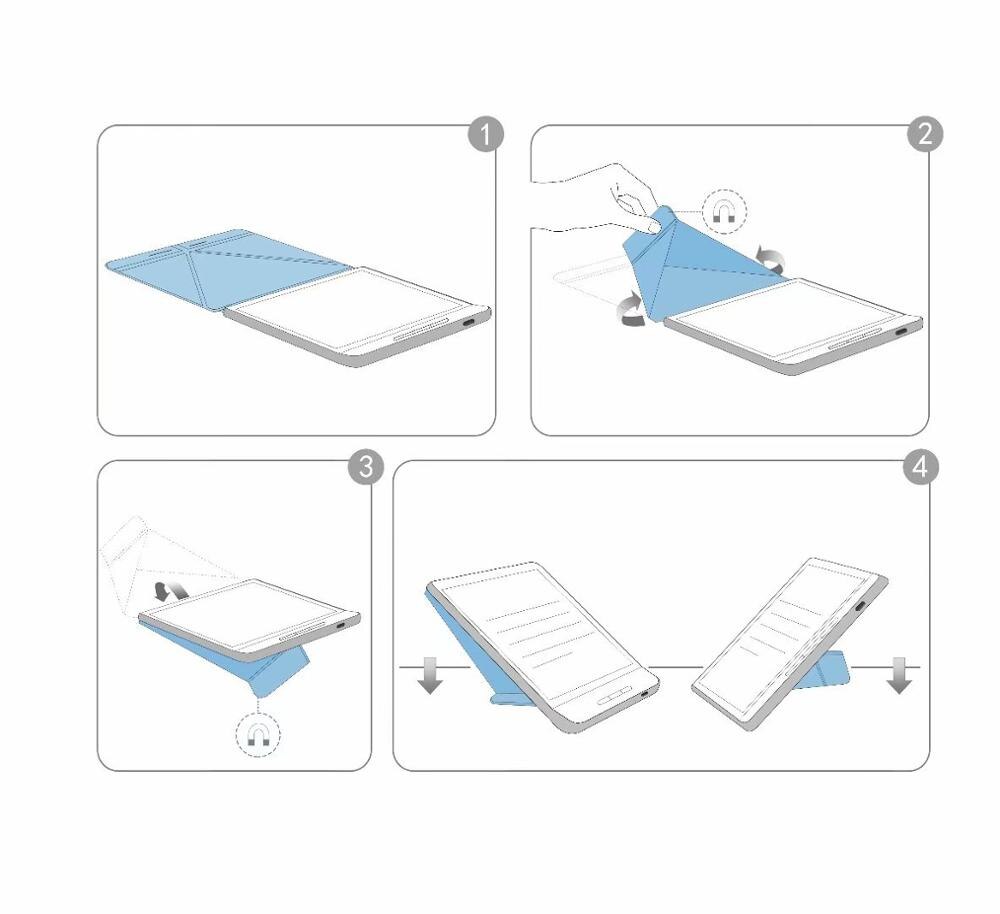 1

2

3

4