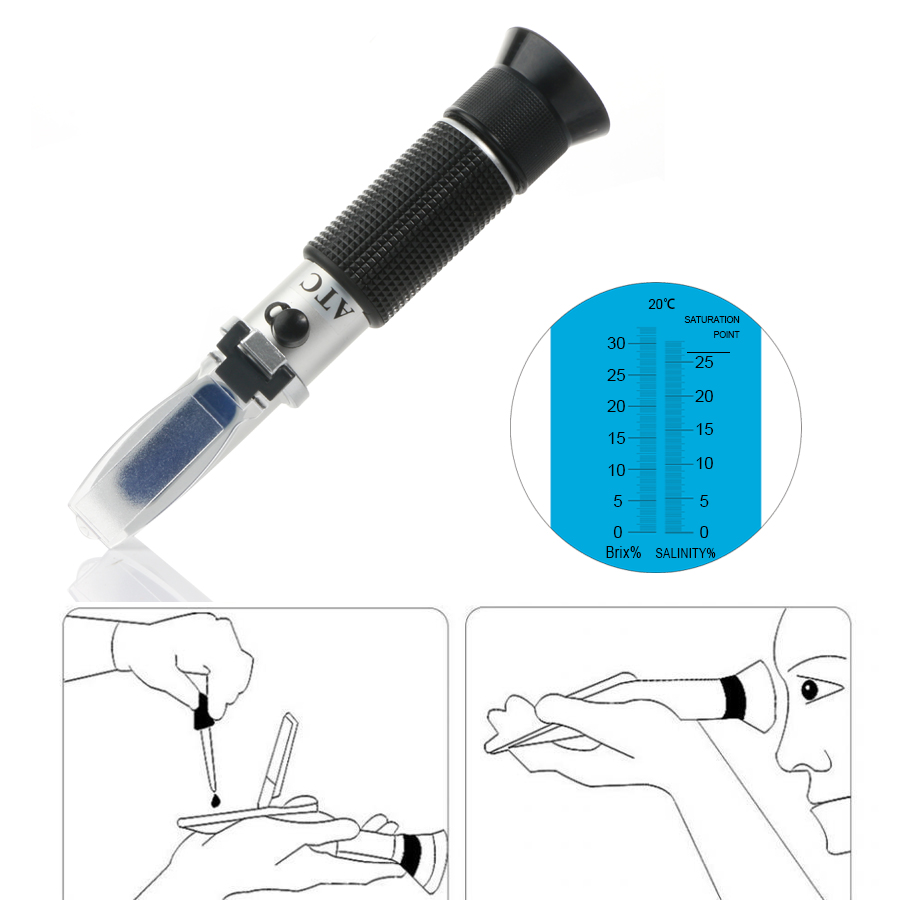 ATC

20℃

SATURATION POINT

30
25
20
15
10
5
0
Brix%

25
20
15
10
5
0
SALINITY%