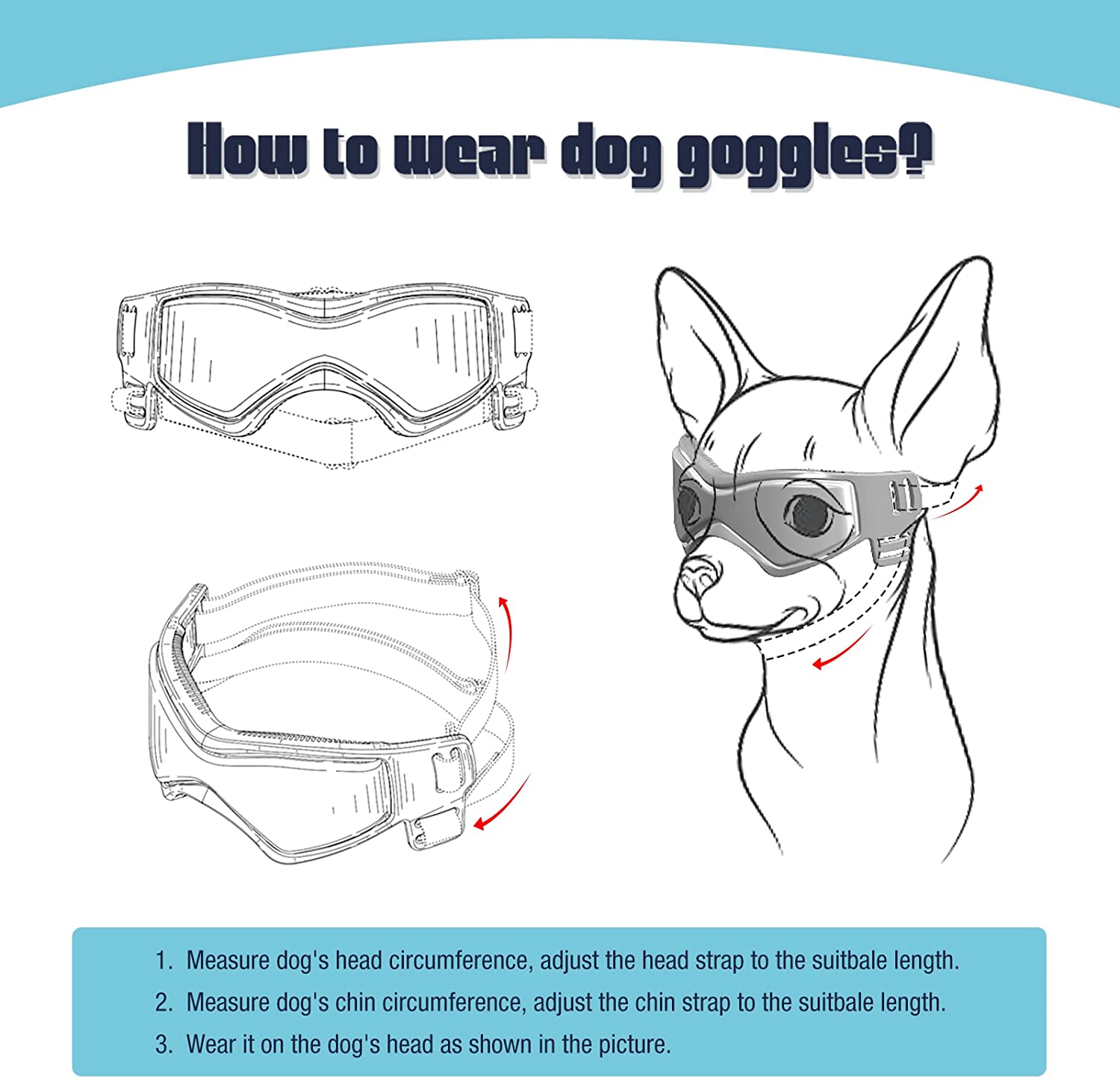 How to wear dog goggles?

1. Measure dog's head circumference, adjust the head strap to the suitbale length.
2. Measure dog's chin circumference, adjust the chin strap to the suitbale length.
3. Wear it on the dog's head as shown in the picture.