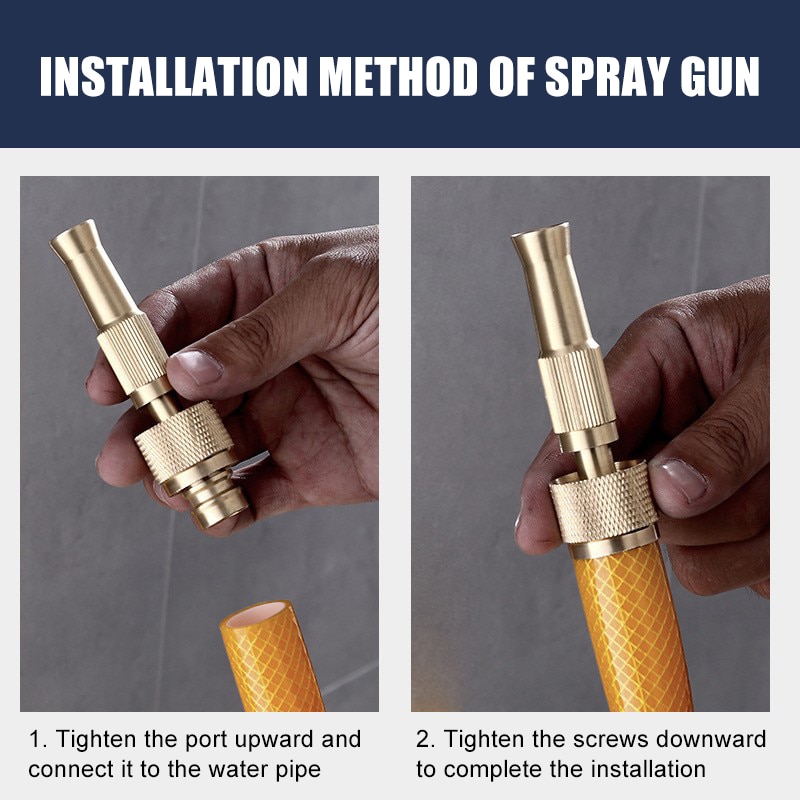 INSTALLATION METHOD OF SPRAY GUN

1. Tighten the port upward and connect it to the water pipe

2. Tighten the screws downward to complete the installation