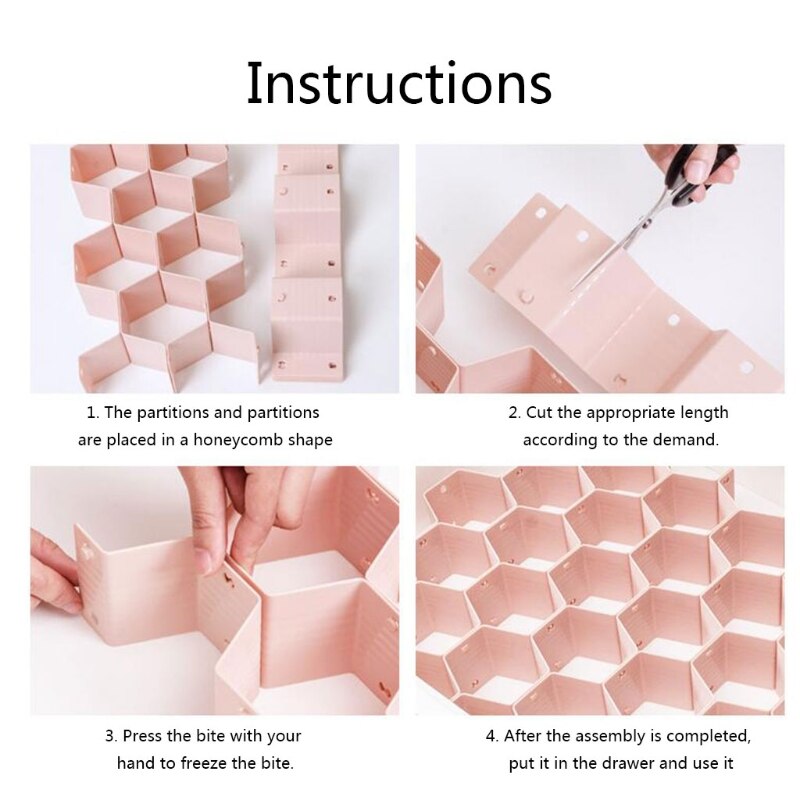 Instructions

1. The partitions and partitions are placed in a honeycomb shape

2. Cut the appropriate length according to the demand.

3. Press the bite with your hand to freeze the bite.

4. After the assembly is completed, put it in the drawer and use it