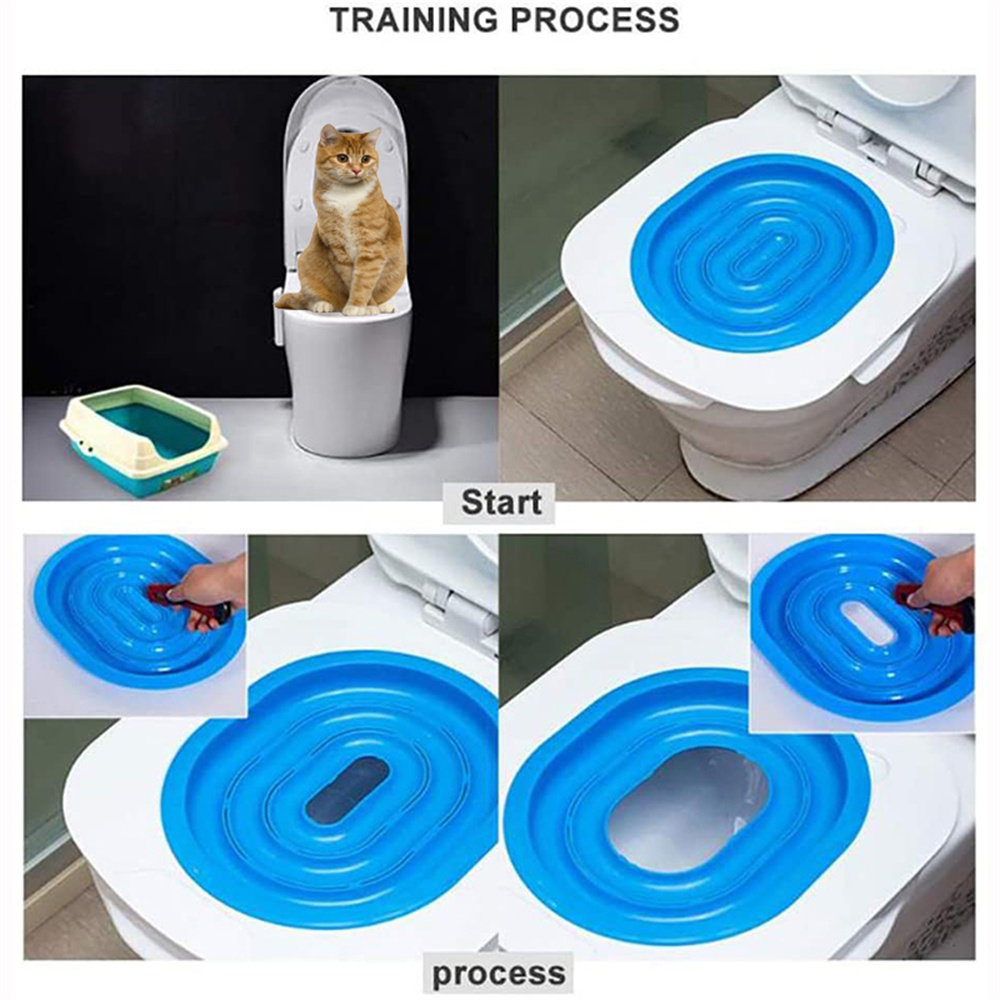 TRAINING PROCESS

Start

process