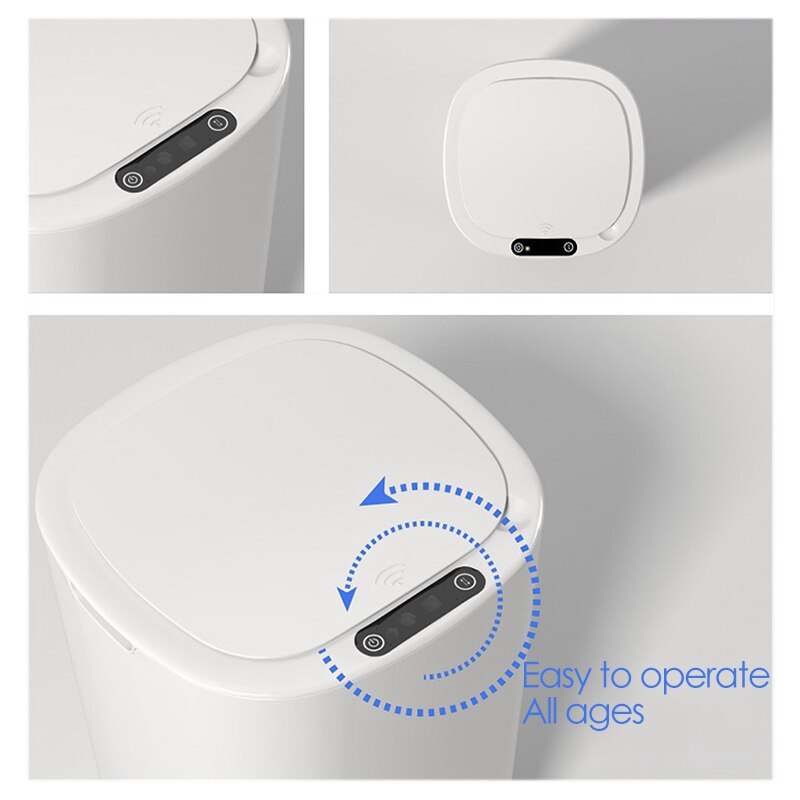 Easy to operate
All ages