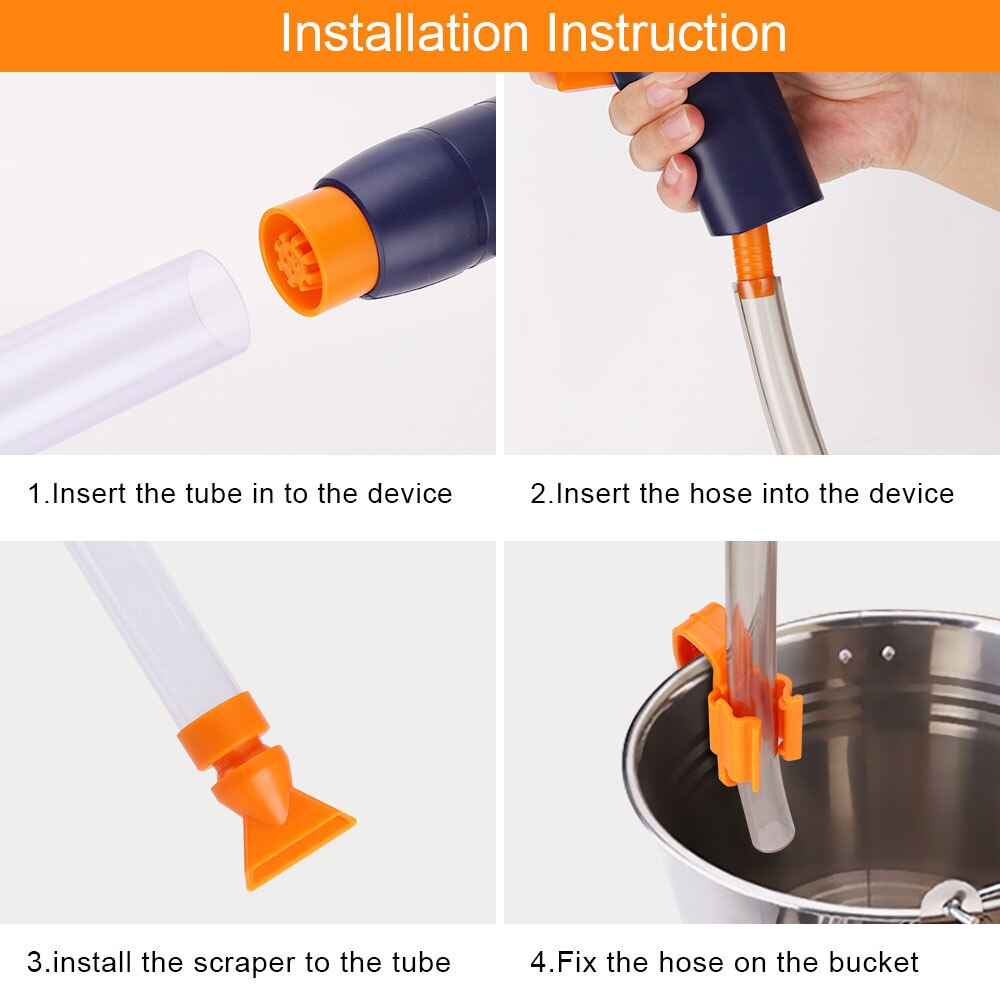 Installation Instruction

1.Insert the tube in to the device

2.Insert the hose into the device

3.install the scraper to the tube

4.Fix the hose on the bucket