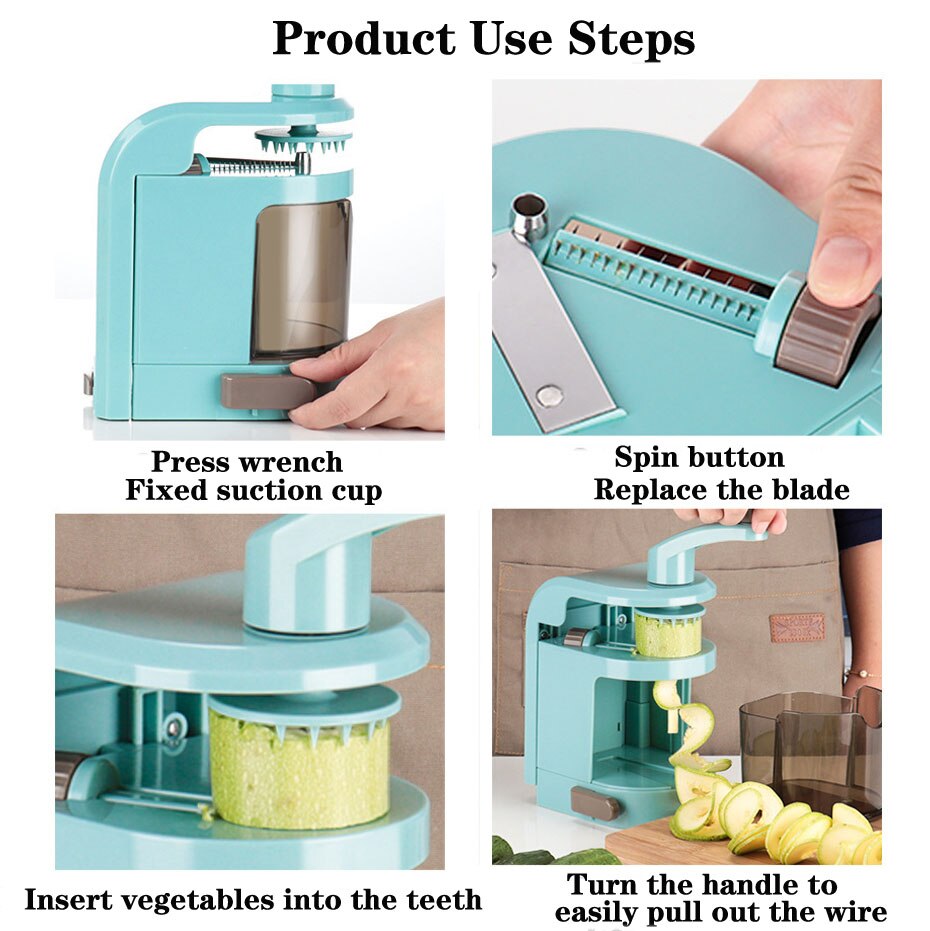 Product Use Steps

Press wrench
Fixed suction cup

Spin button
Replace the blade

Insert vegetables into the teeth

Turn the handle to
easily pull out the wire