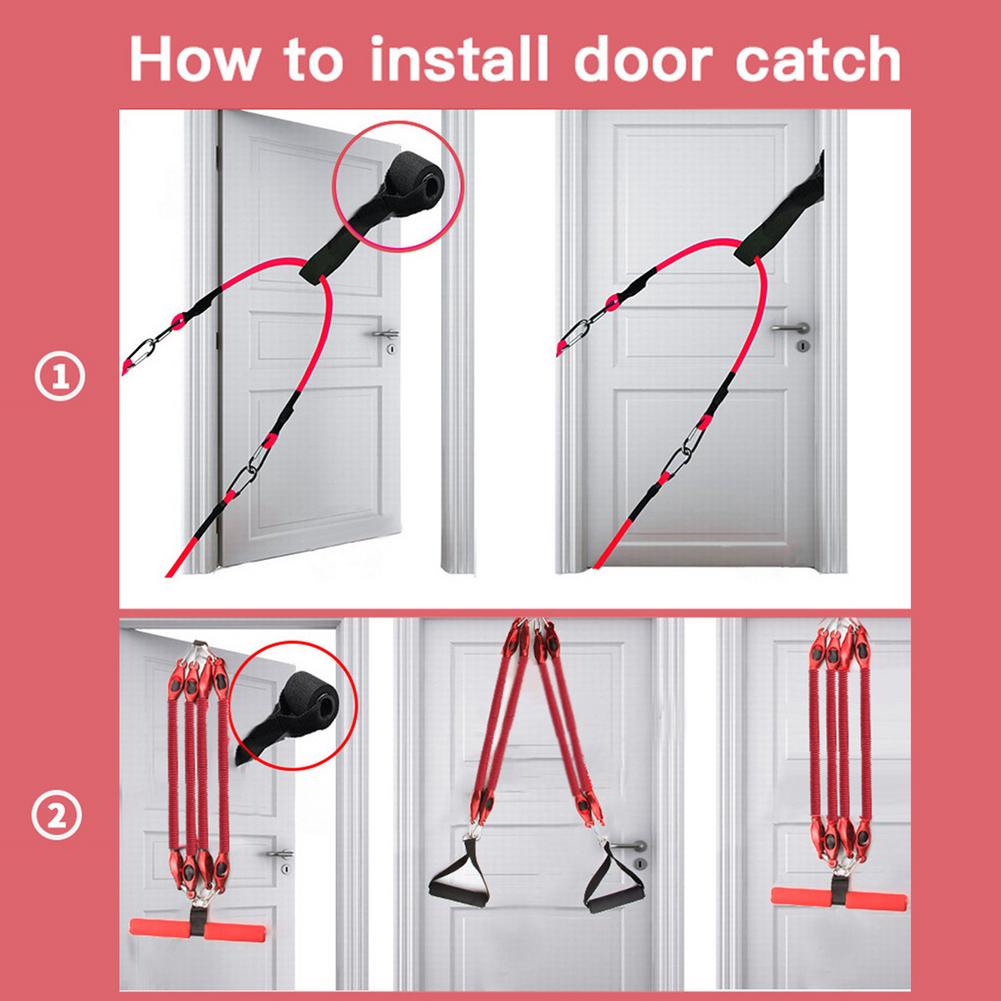 How to install door catch

①

②