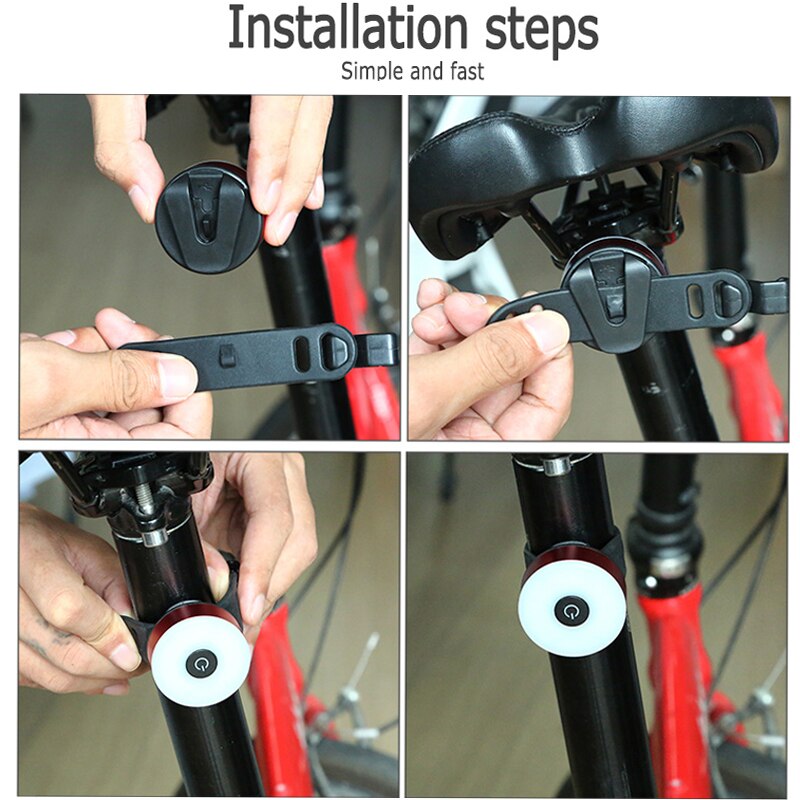 Installation steps

Simple and fast