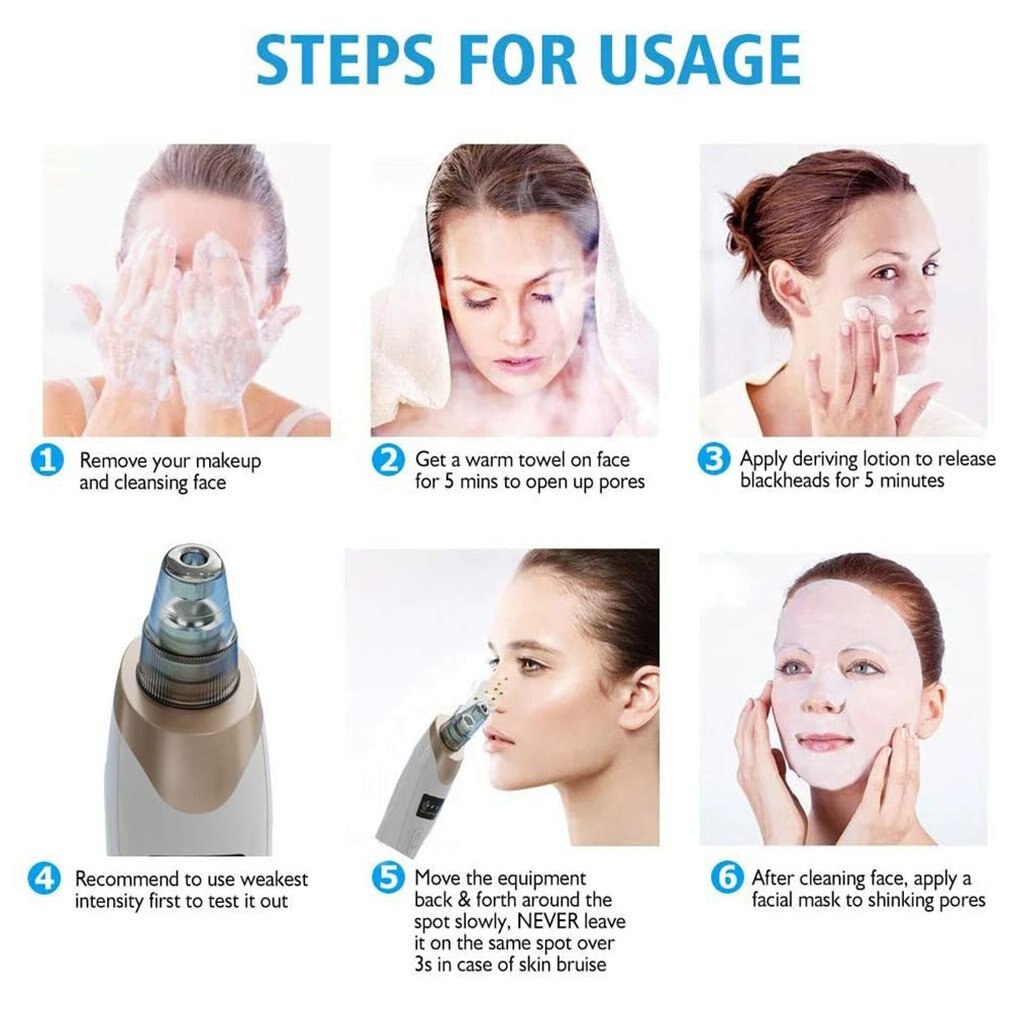 STEPS FOR USAGE

1 Remove your makeup and cleansing face

2 Get a warm towel on face for 5 mins to open up pores

3 Apply deriving lotion to release blackheads for 5 minutes

4 Recommend to use weakest intensity first to test it out

5 Move the equipment back & forth around the spot slowly, NEVER leave it on the same spot over 3s in case of skin bruise

6 After cleaning face, apply a facial mask to shinking pores