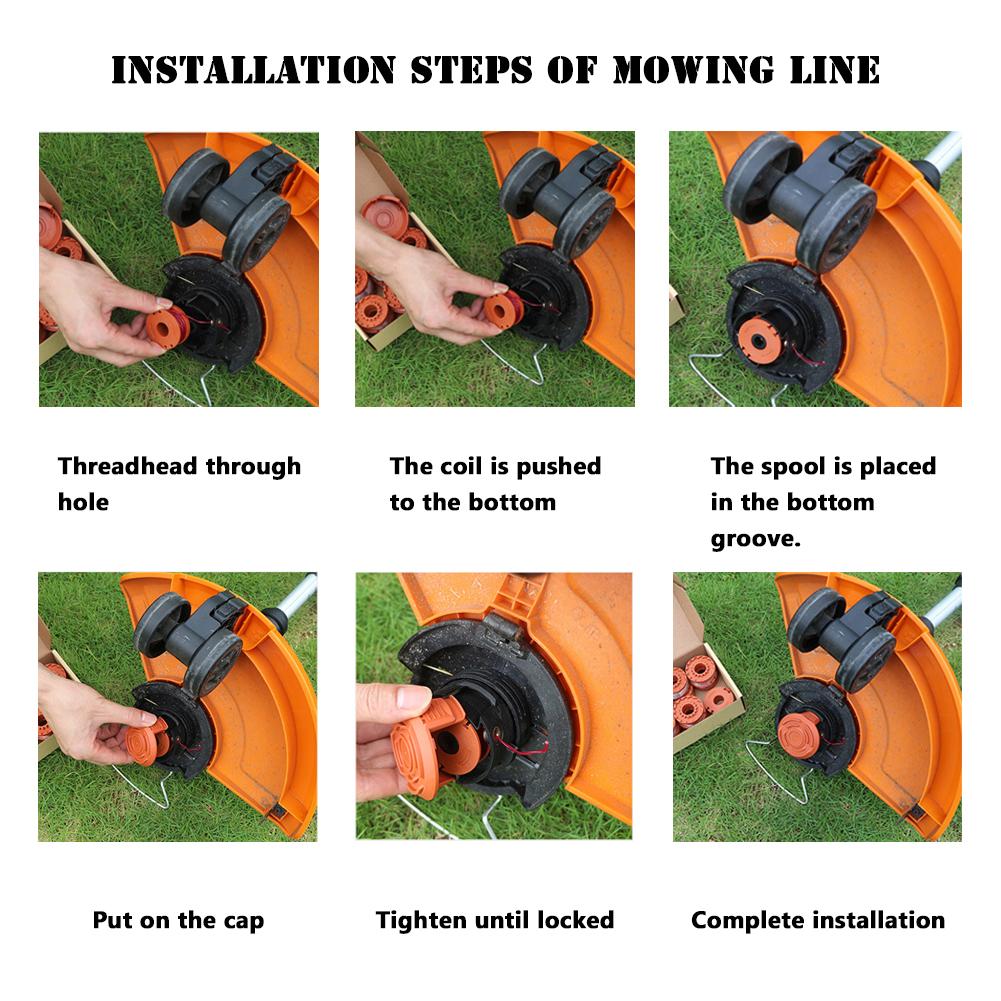 INSTALLATION STEPS OF MOWING LINE

Threadhead through hole

The coil is pushed to the bottom

The spool is placed in the bottom groove.

Put on the cap

Tighten until locked

Complete installation